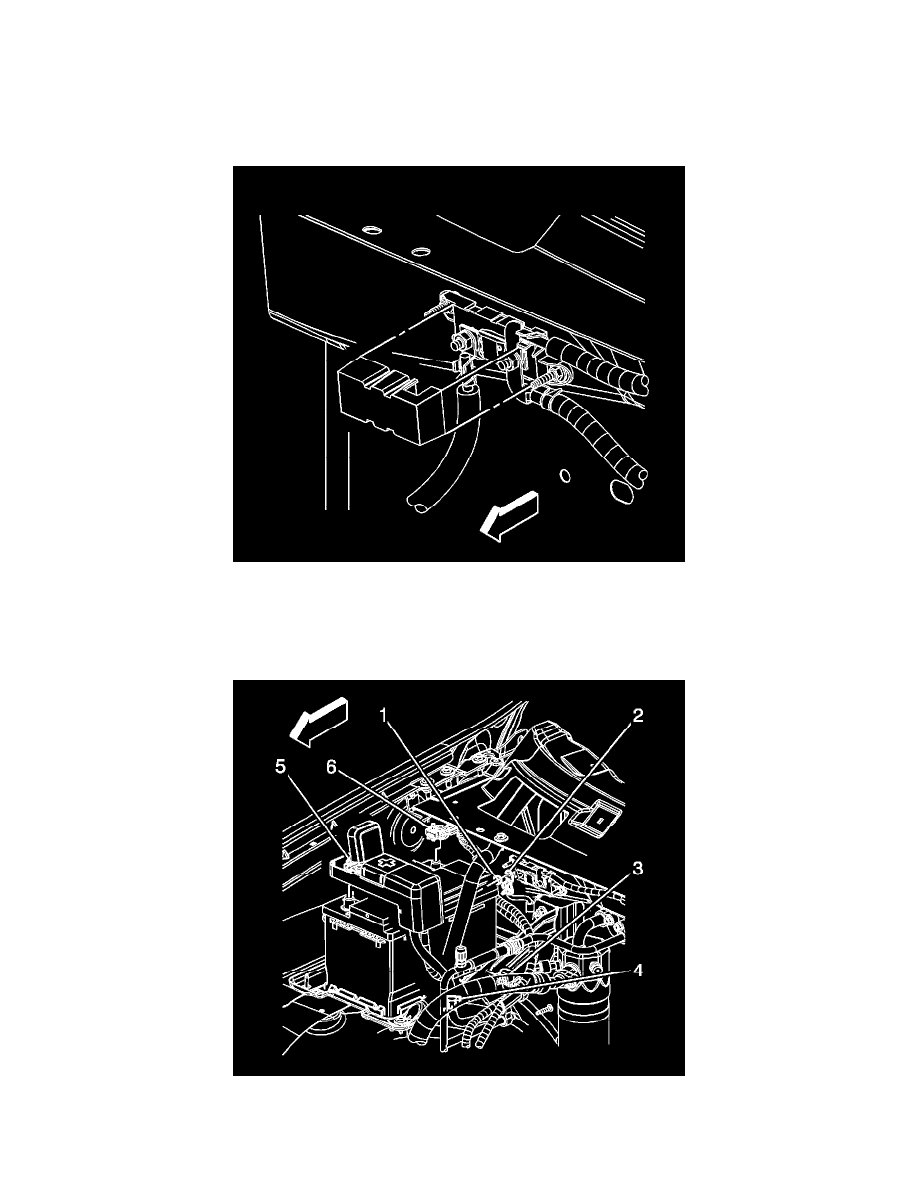 1
2
5
6
3
4