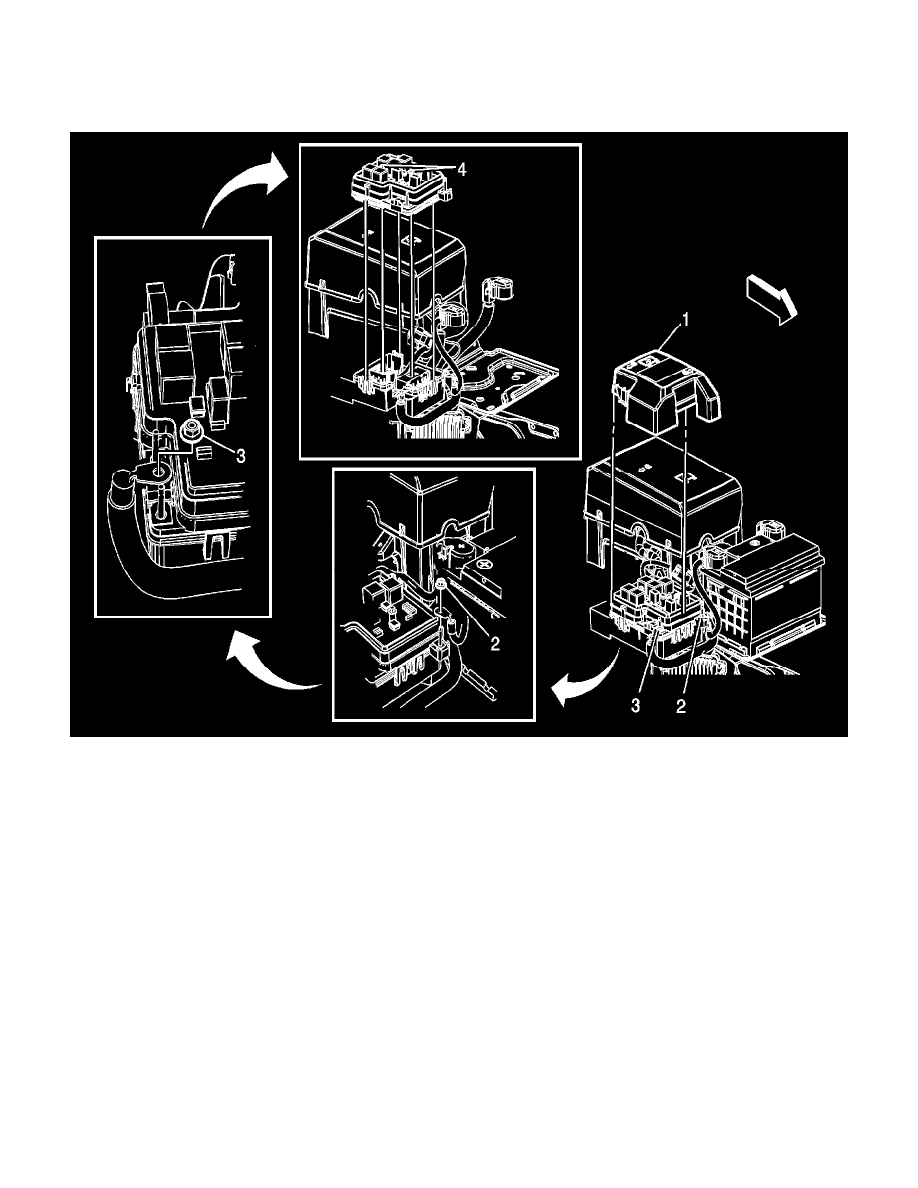 4

1

3

2

3

2