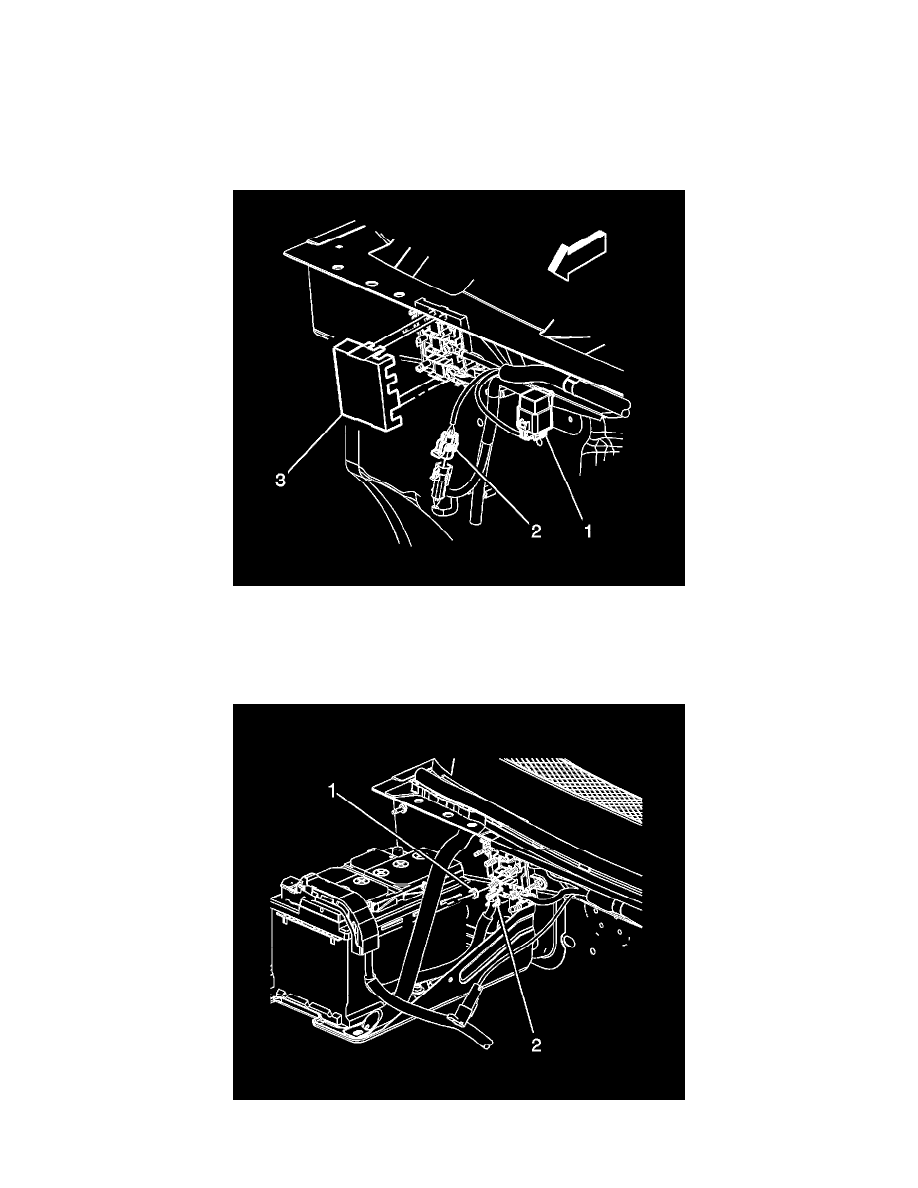 3

2

1

1

2