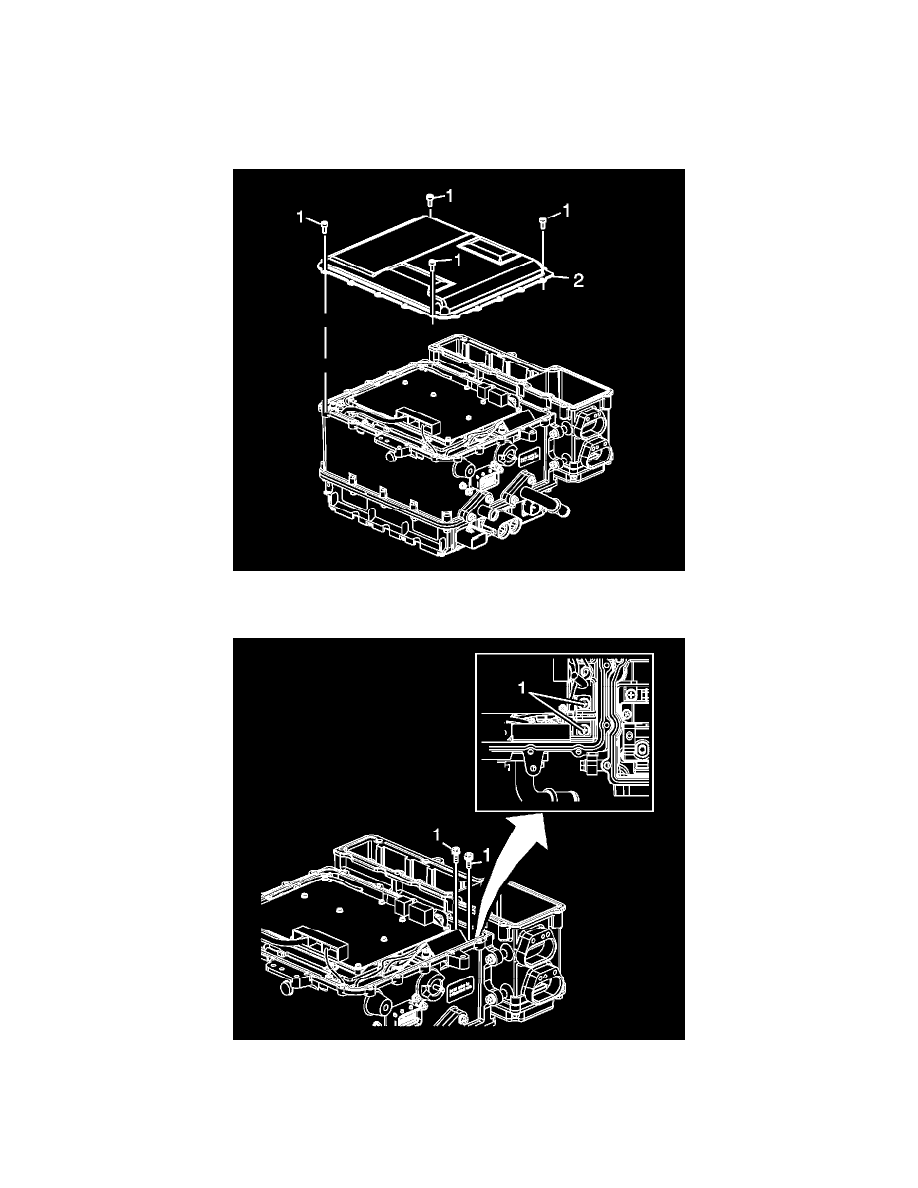 1
1
1
1
2

1
1
1