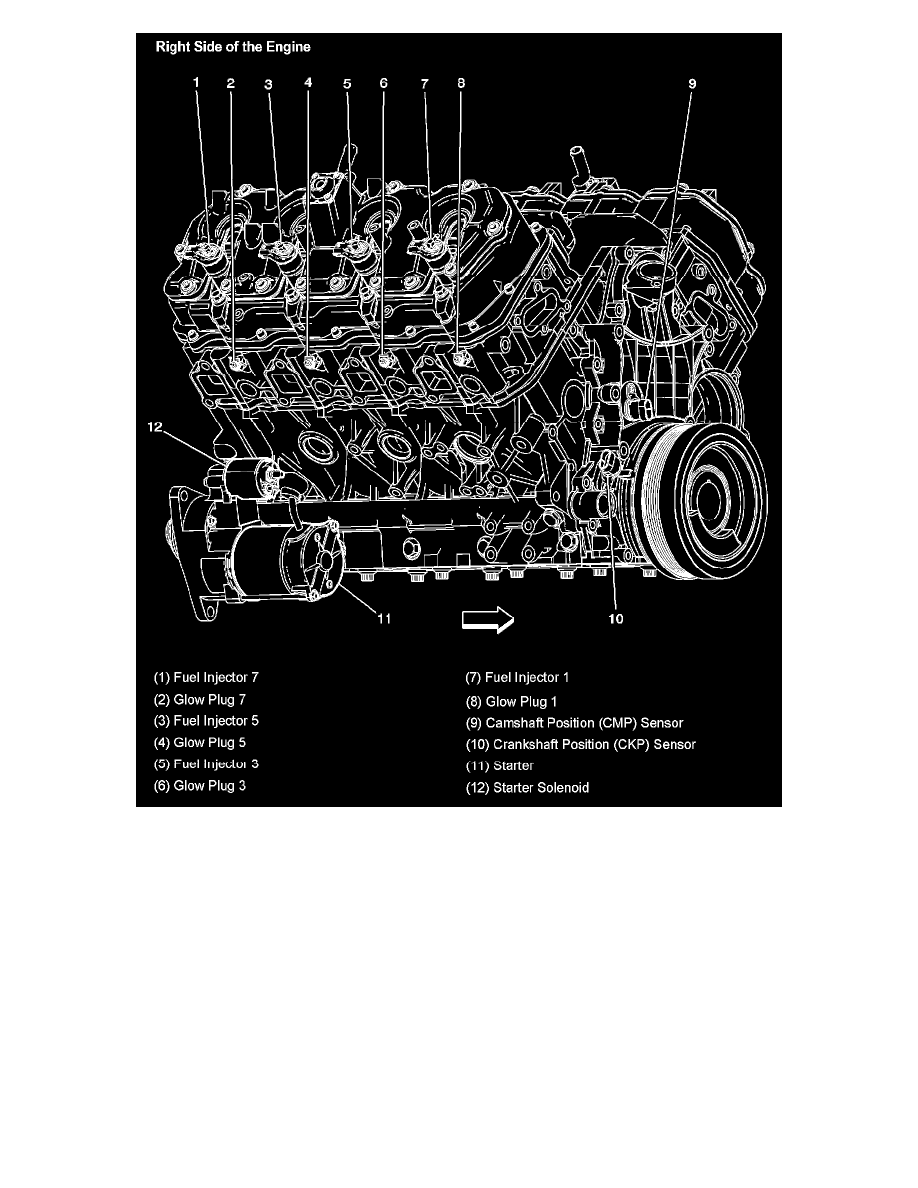 Right Side of the Engine

1 2 3 4 5 6 7 8 9

12

11 10

(1) Fuel Injector 7
(2) Glow Plug 7
(3) Fuel Injector 5
(4) Glow Plug 5
(5) Fuel Injector 3
(6) Glow Plug 3

(7) Fuel Injector 1
(8) Glow Plug 1
(9) Camshaft Position (CMP) Sensor
(10) Crankshaft Position (CKP) Sensor
(11) Starter
(12) Starter Solenoid