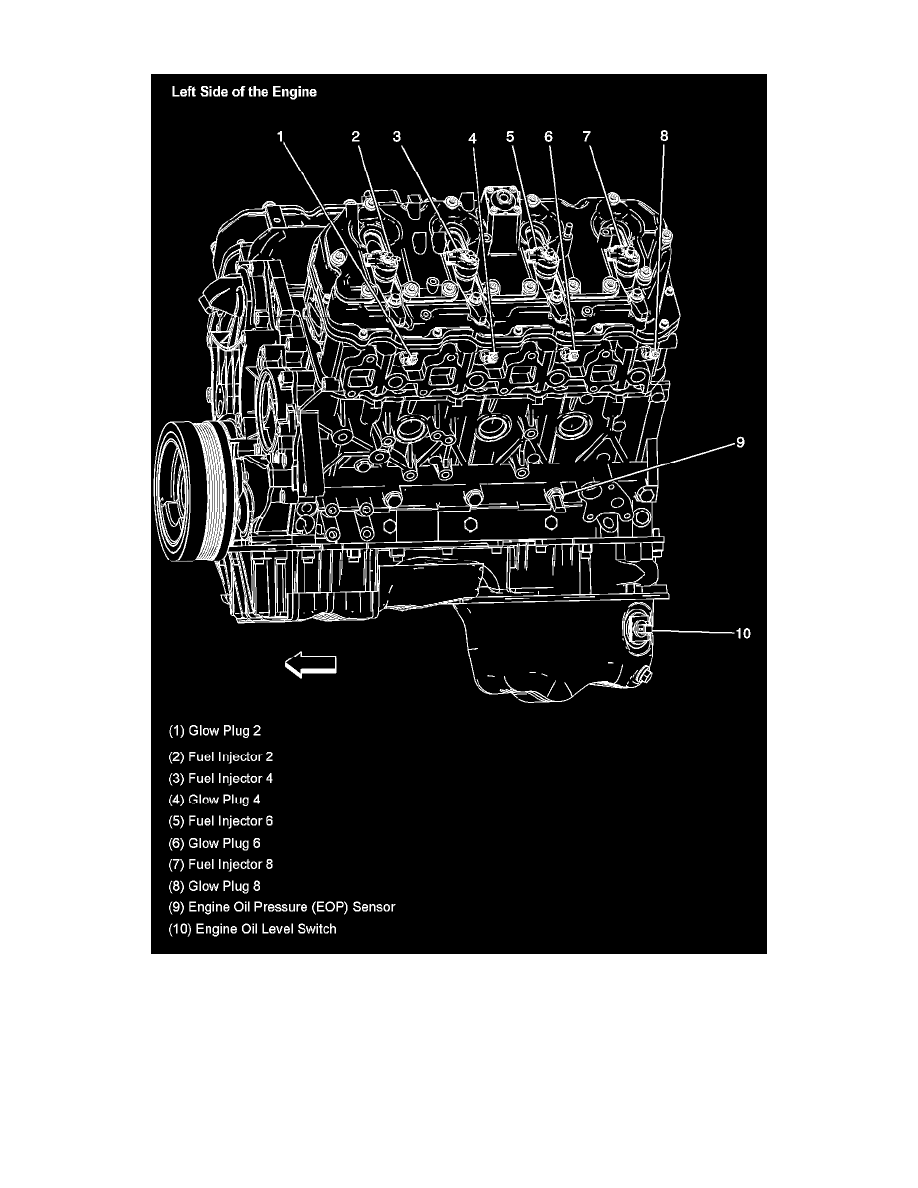 Left Side of the Engine

1 2 3 4 5 6 7 8

9

10

(1) Glow Plug 2
(2) Fuel Injector 2
(3) Fuel Injector 4
(4) Glow Plug 4
(5) Fuel Injector 6
(6) Glow Plug 6
(7) Fuel Injector 8
(8) Glow Plug 8
(9) Engine Oil Pressure (EOP) Sensor
(10) Engine Oil Level Switch