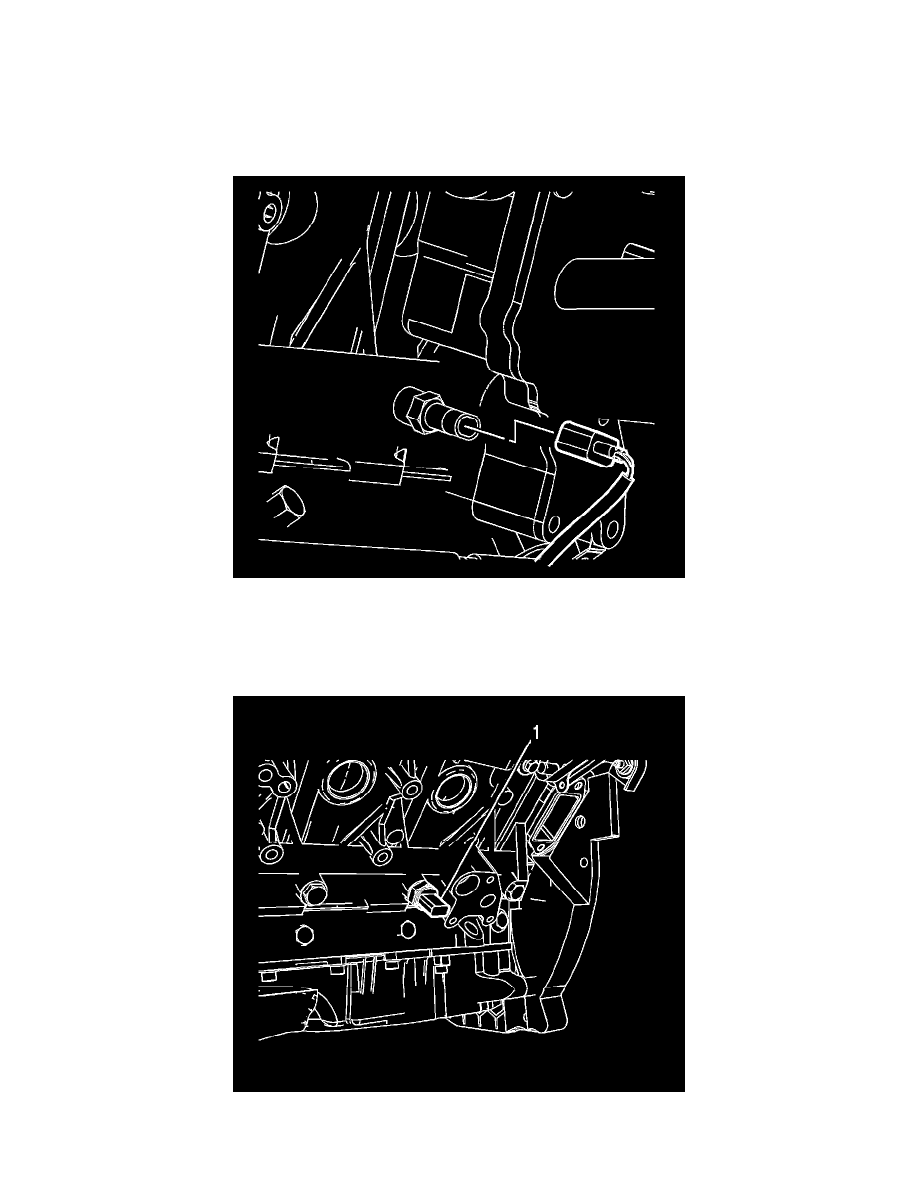 1