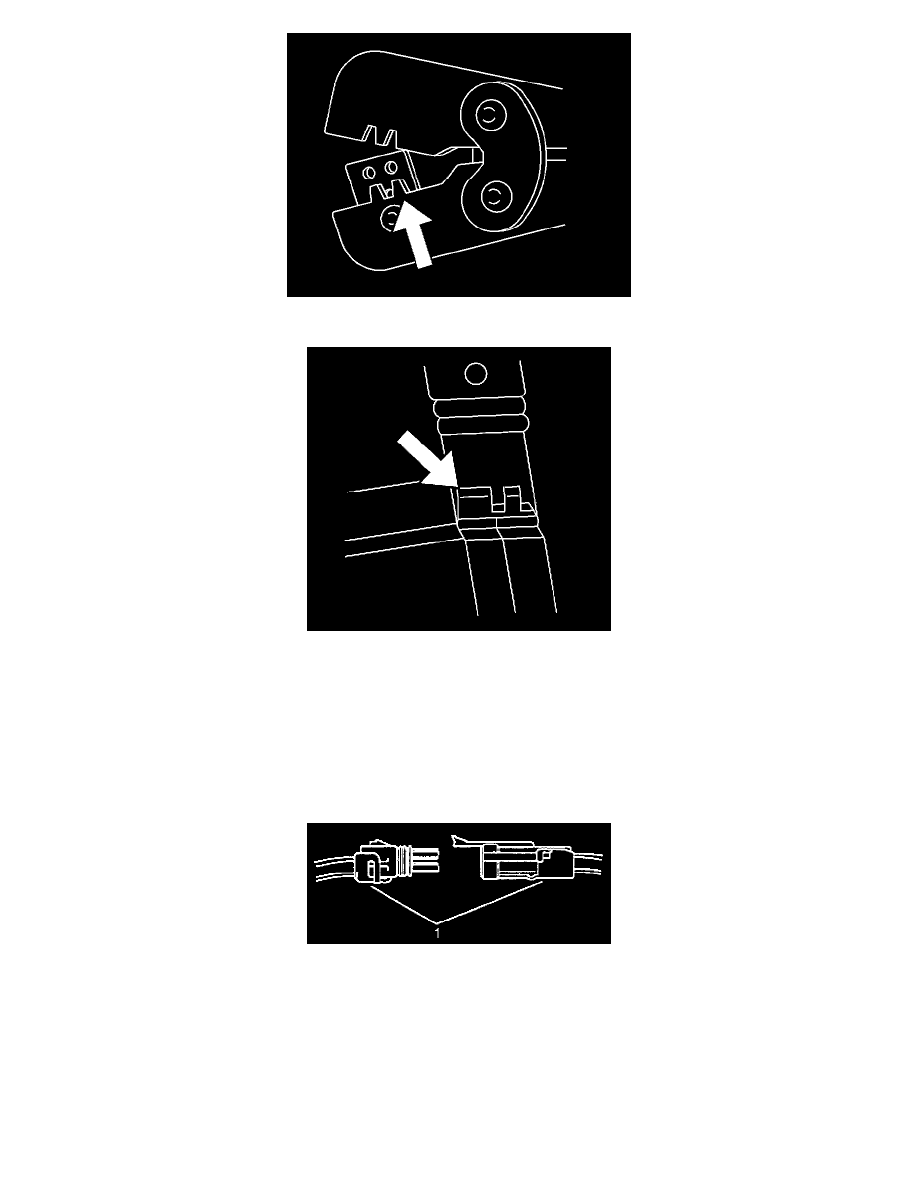 1