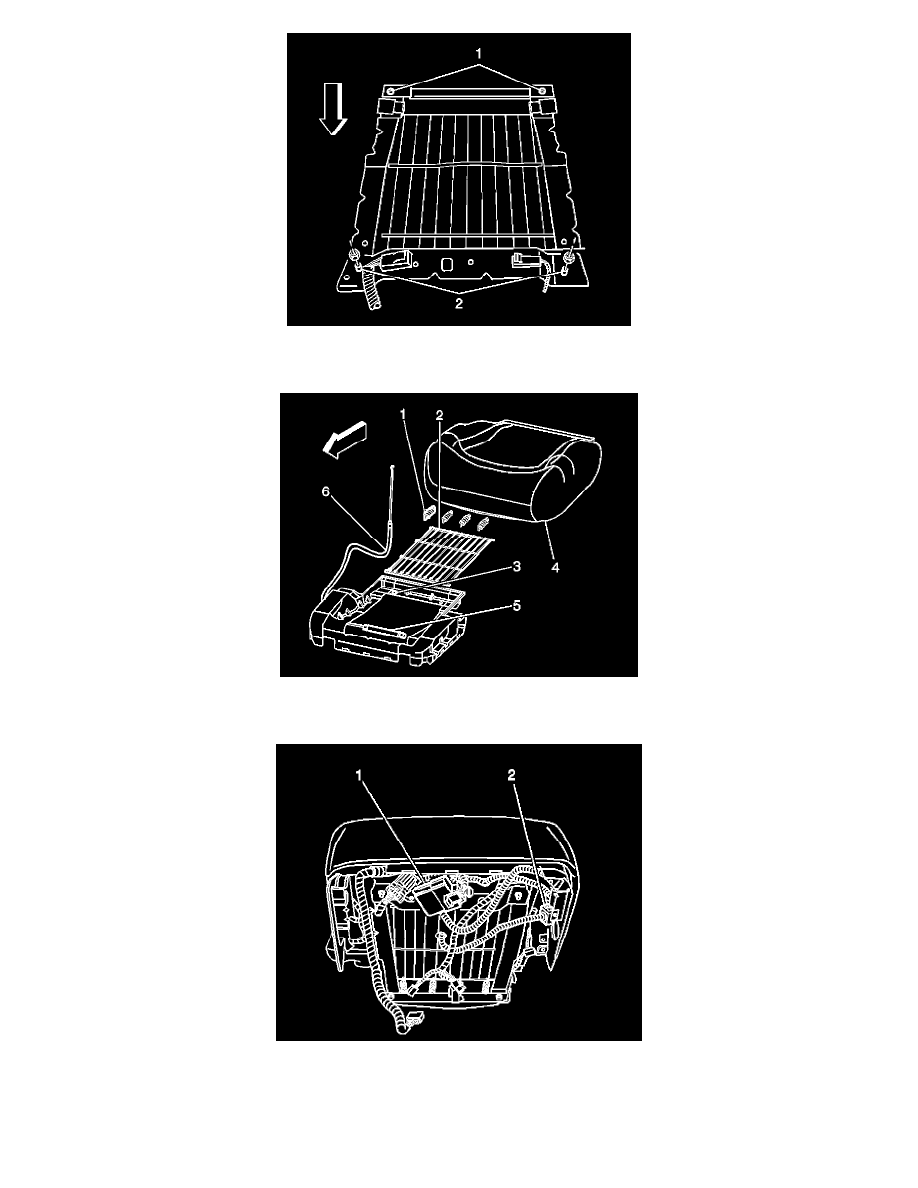 1
2

1
2
6
3
4
5

1
2