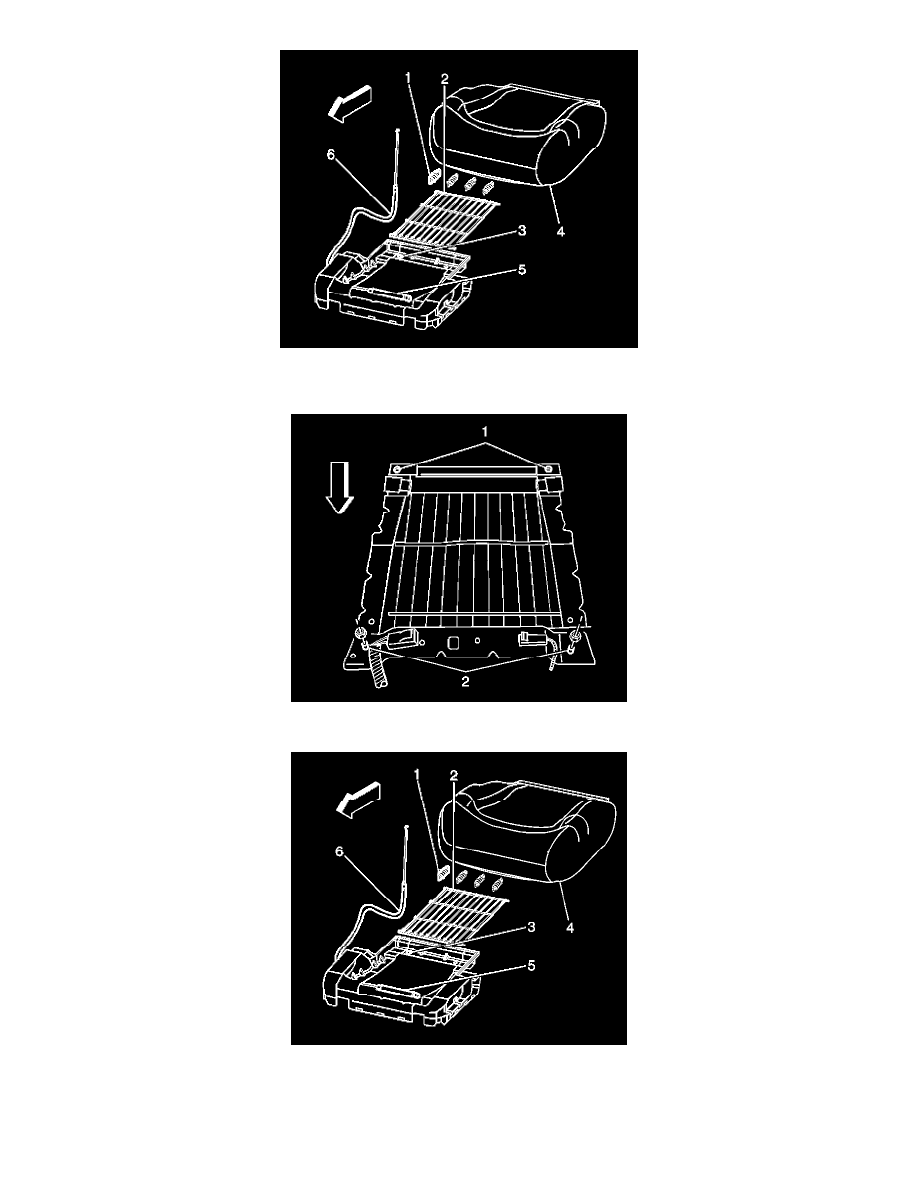 1
2
6
3
4
5

1
2

1
2
6
3
4
5