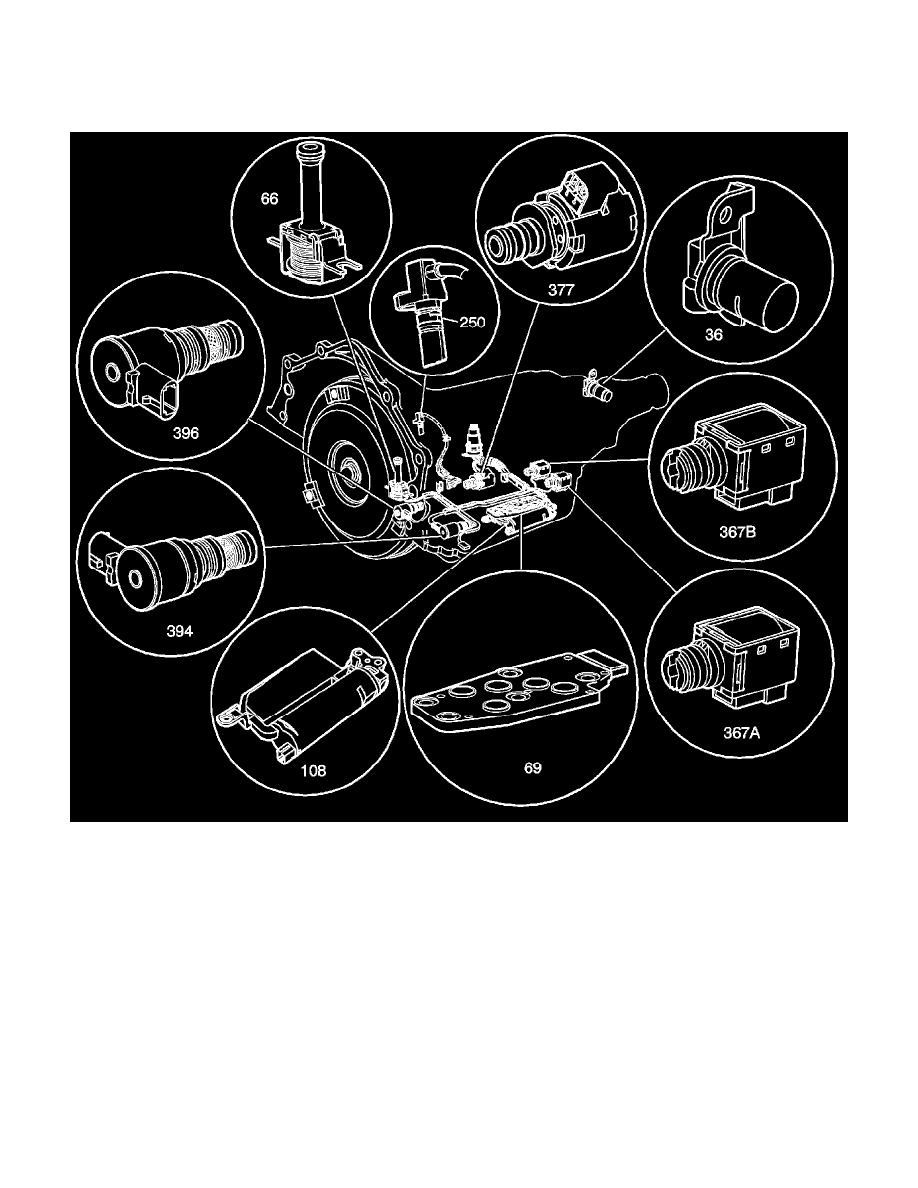 66
250
377
36
396
367B
394
108
69
367A