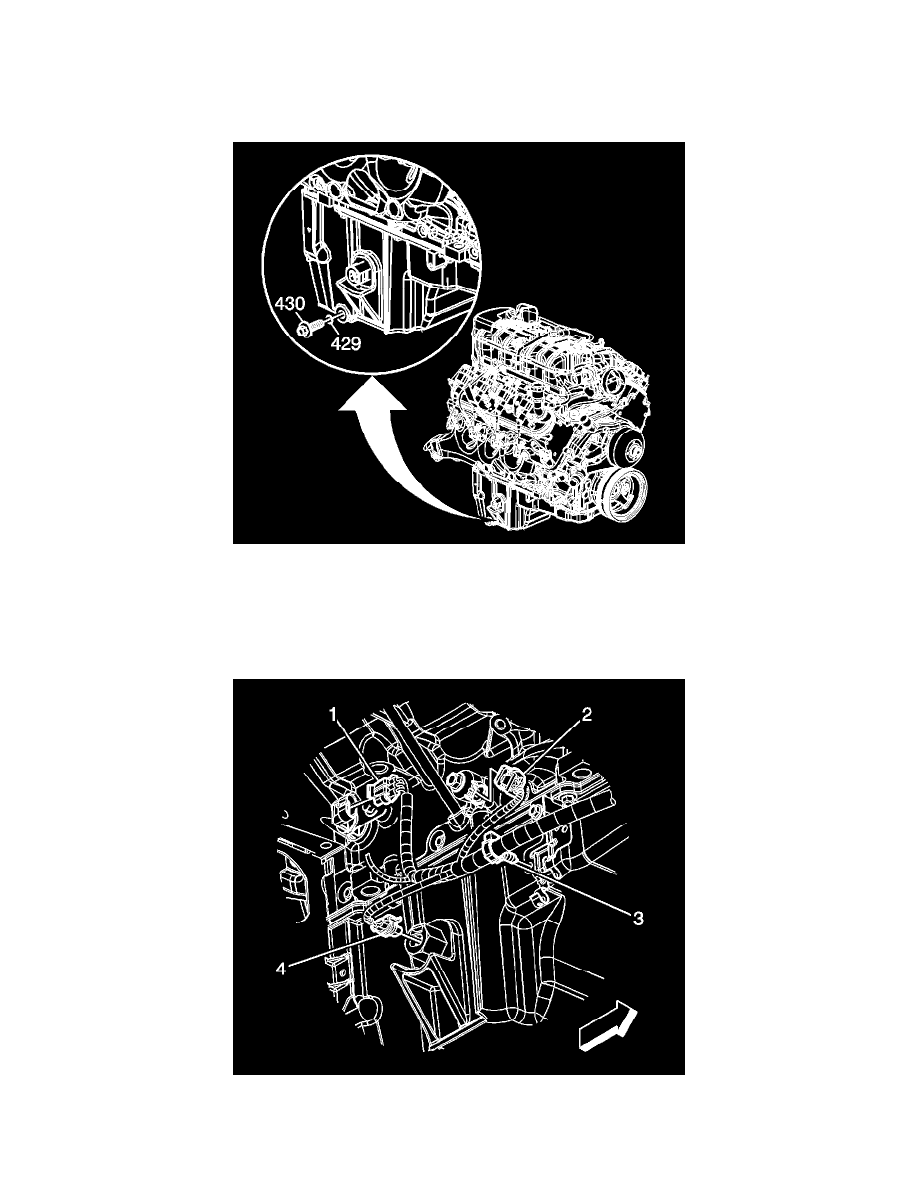 430
429

1
2
3
4