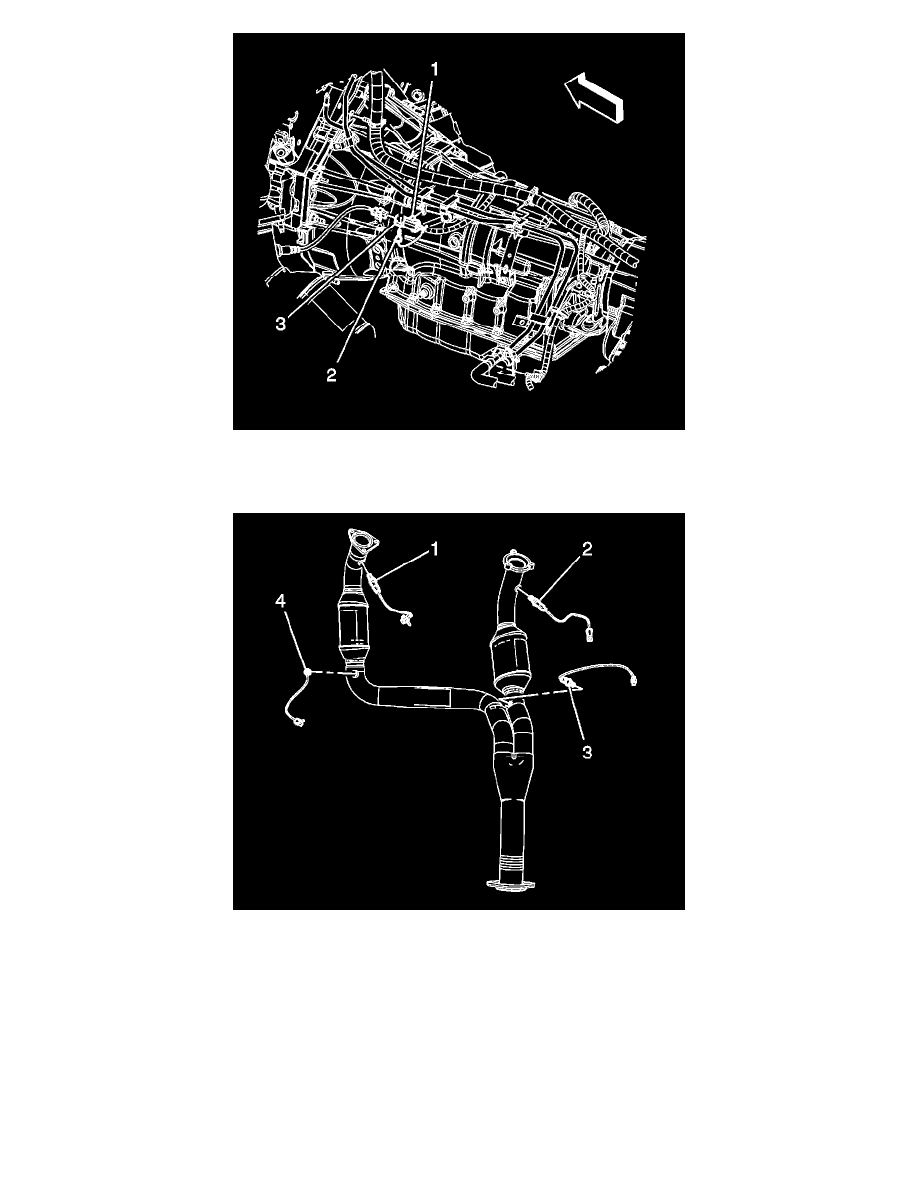 1
3
2

1
2
4
3