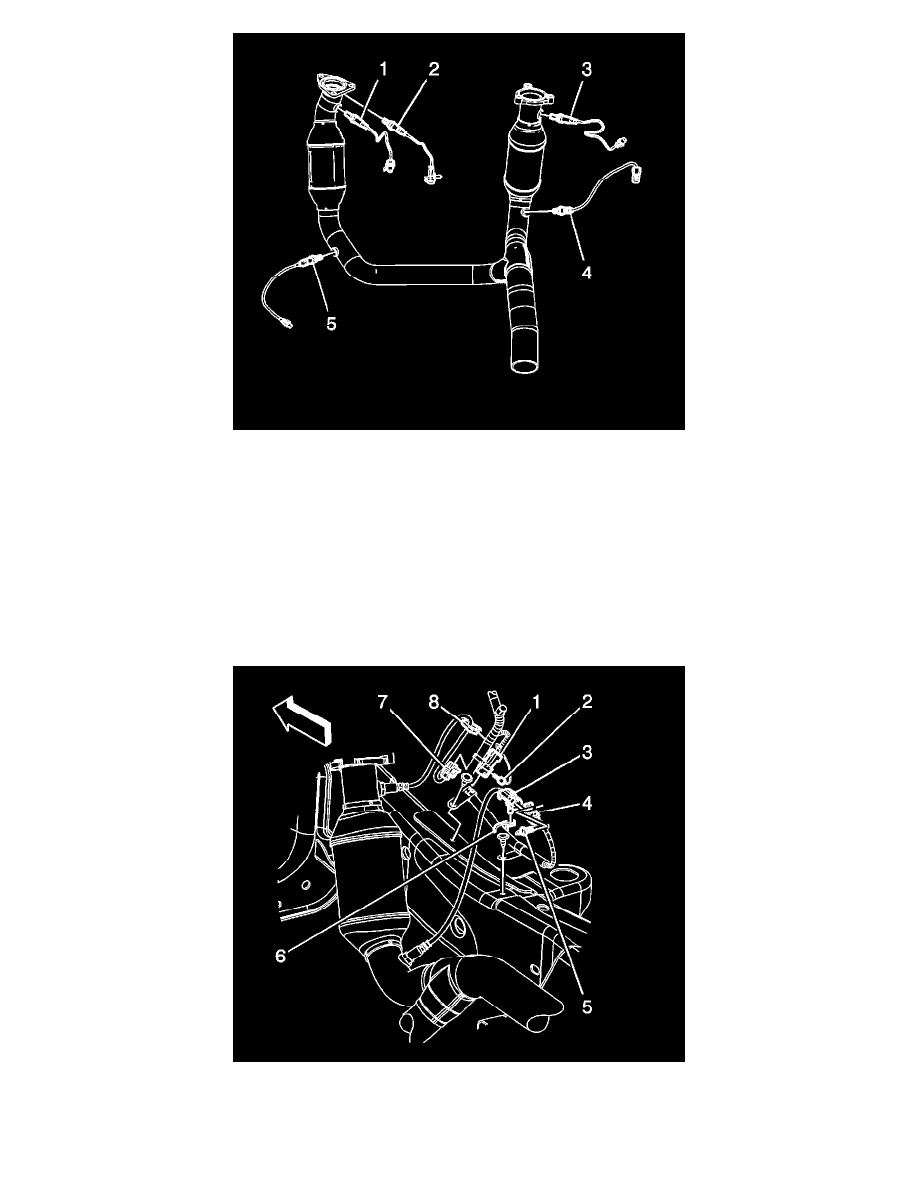 1
2
3
4
5

7
8
1
2
3
4
6
5