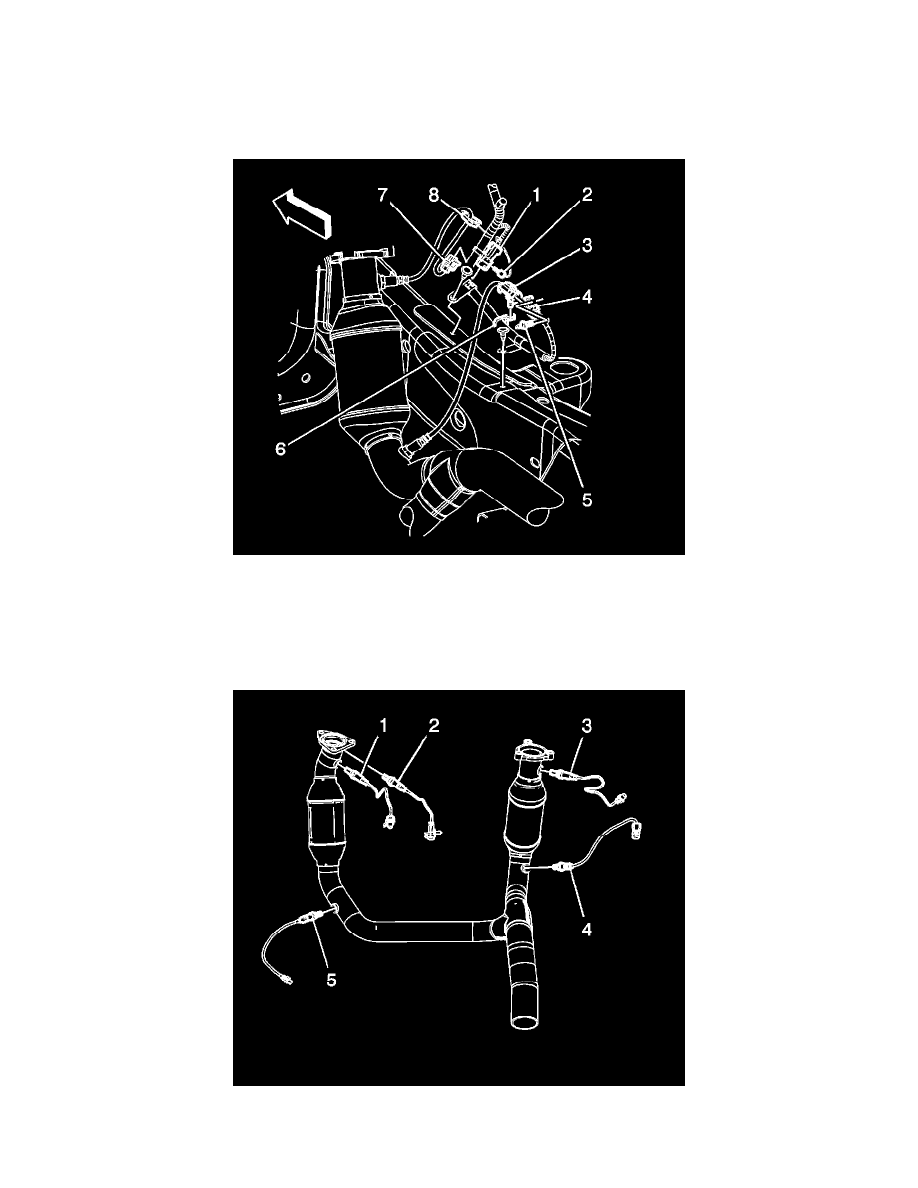 7 8 1 2 3 4 6 5

1 2 3 4 5