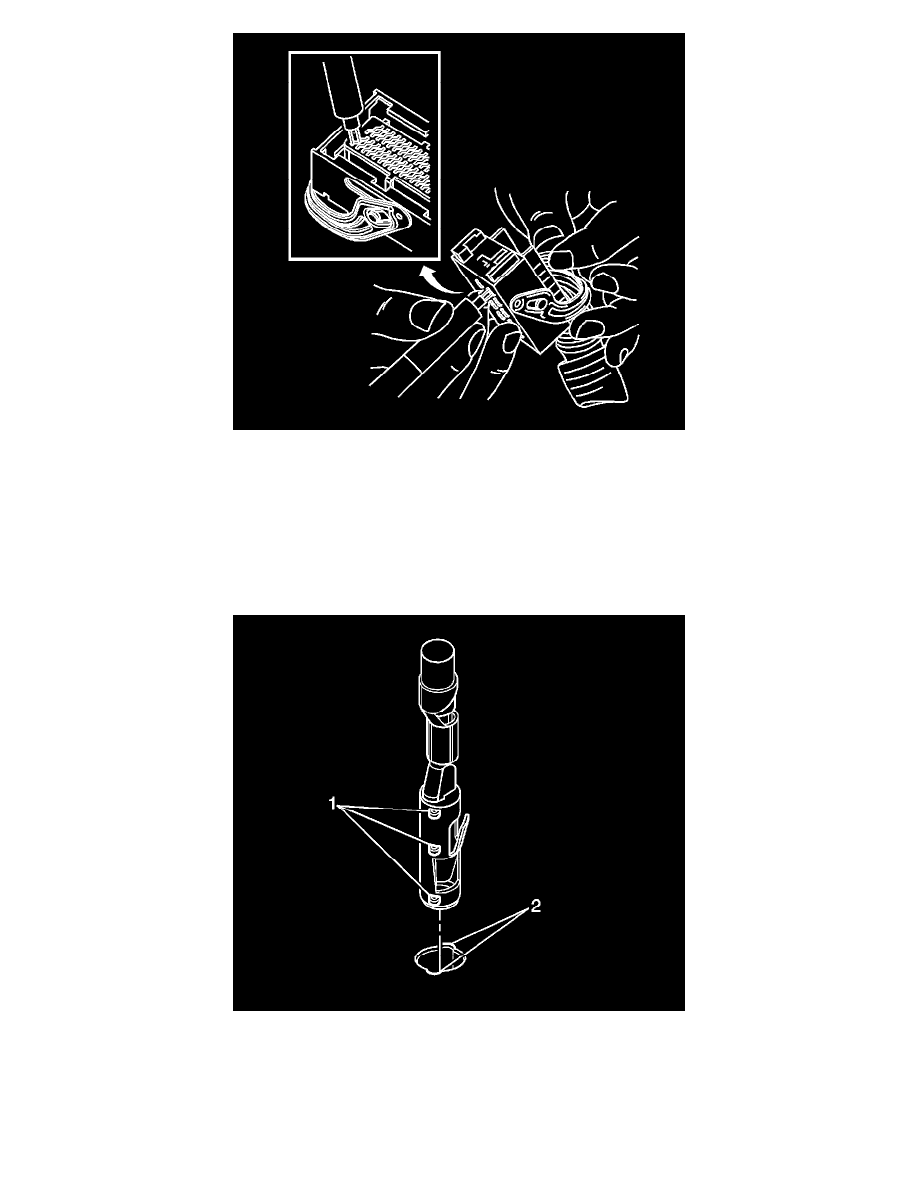 1

2