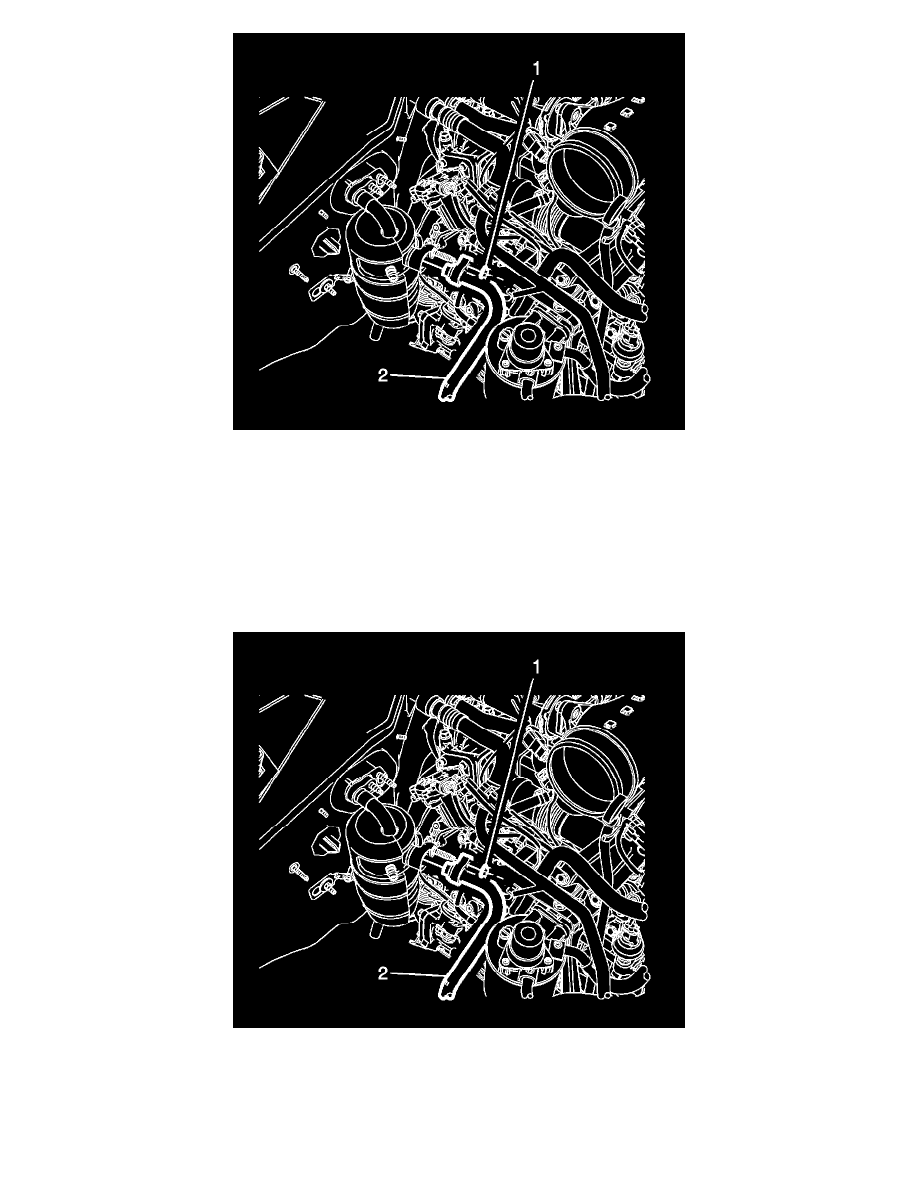 1
2

1
2