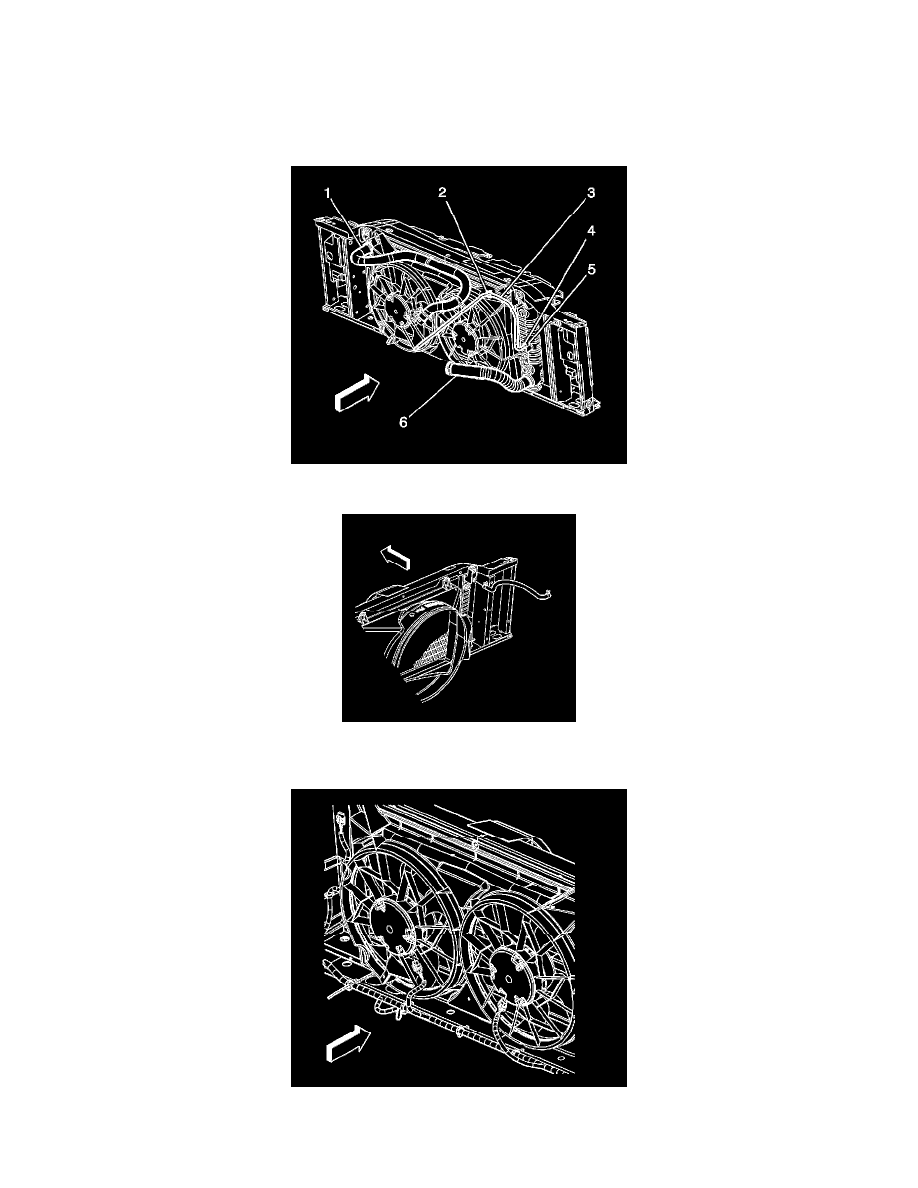 1
2
3
4
5
6