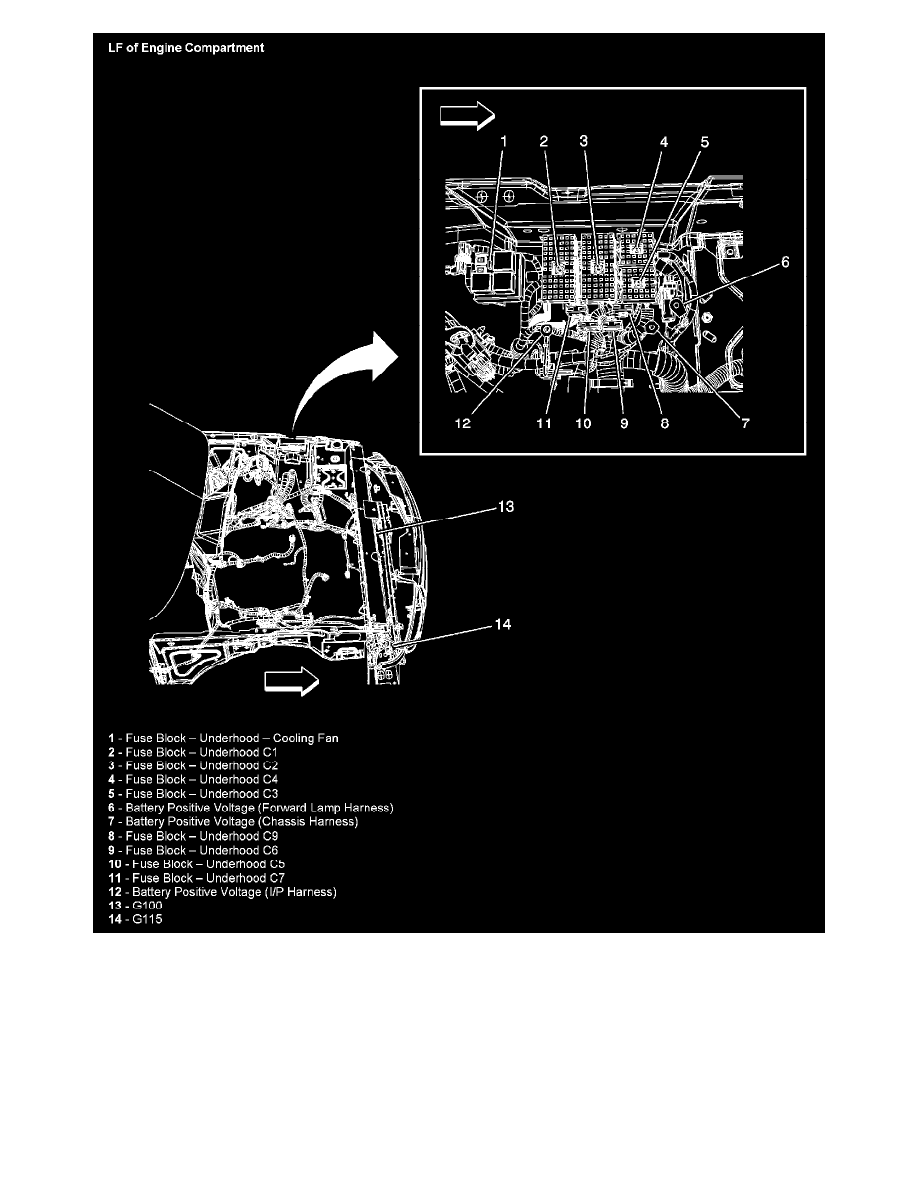 LF of Engine Compartment

1 2 3 4 5 6

12 11 10 9 8 7

13

14

1 - Fuse Block – Underhood – Cooling Fan
2 - Fuse Block – Underhood C1
3 - Fuse Block – Underhood C2
4 - Fuse Block – Underhood C4
5 - Fuse Block – Underhood C3
6 - Battery Positive Voltage (Forward Lamp Harness)
7 - Battery Positive Voltage (Chassis Harness)
8 - Fuse Block – Underhood C9
9 - Fuse Block – Underhood C6
10 - Fuse Block – Underhood C5
11 - Fuse Block – Underhood C7
12 - Battery Positive Voltage (I/P Harness)
13 - G100
14 - G115