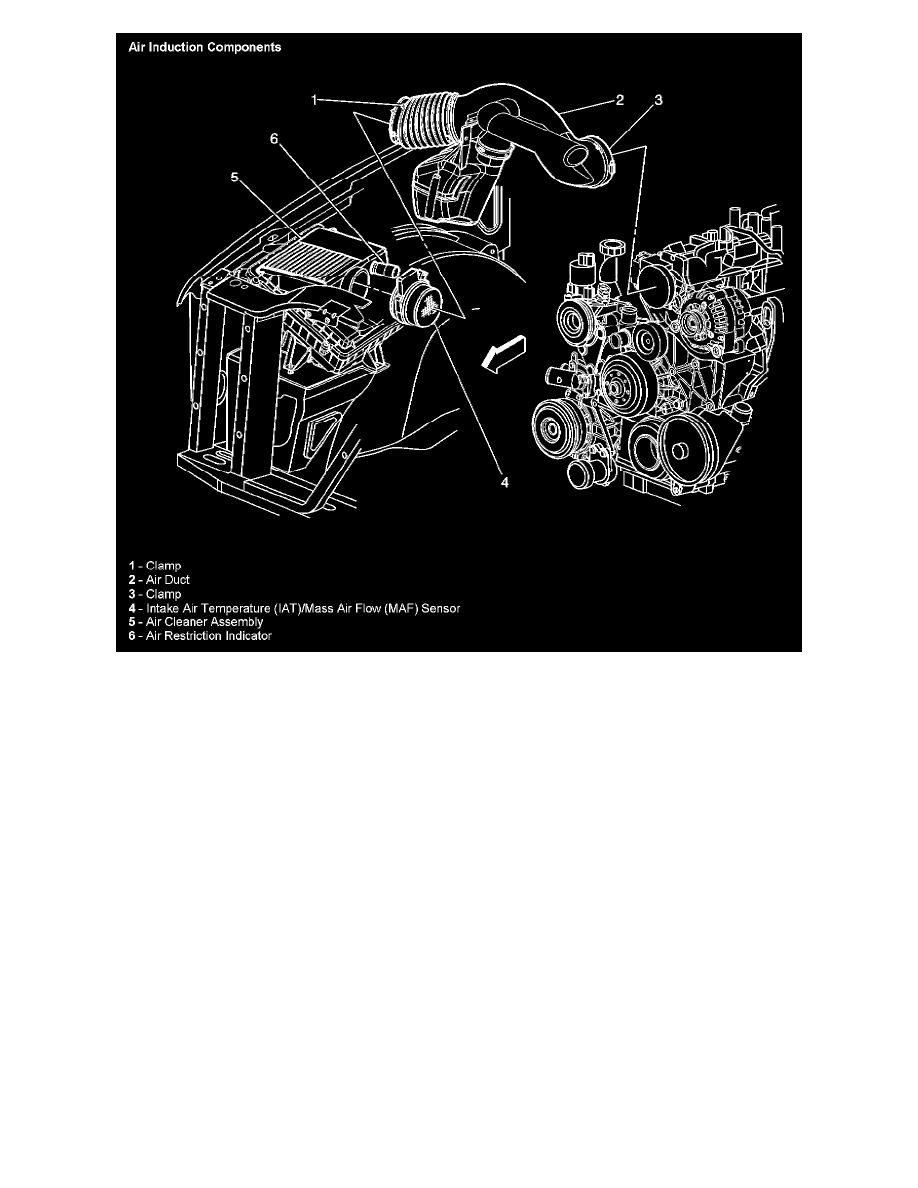 Air Induction Components

1

2

3

6

5

4

1 - Clamp
2 - Air Duct
3 - Clamp
4 - Intake Air Temperature (IAT)/Mass Air Flow (MAF) Sensor
5 - Air Cleaner Assembly
6 - Air Restriction Indicator