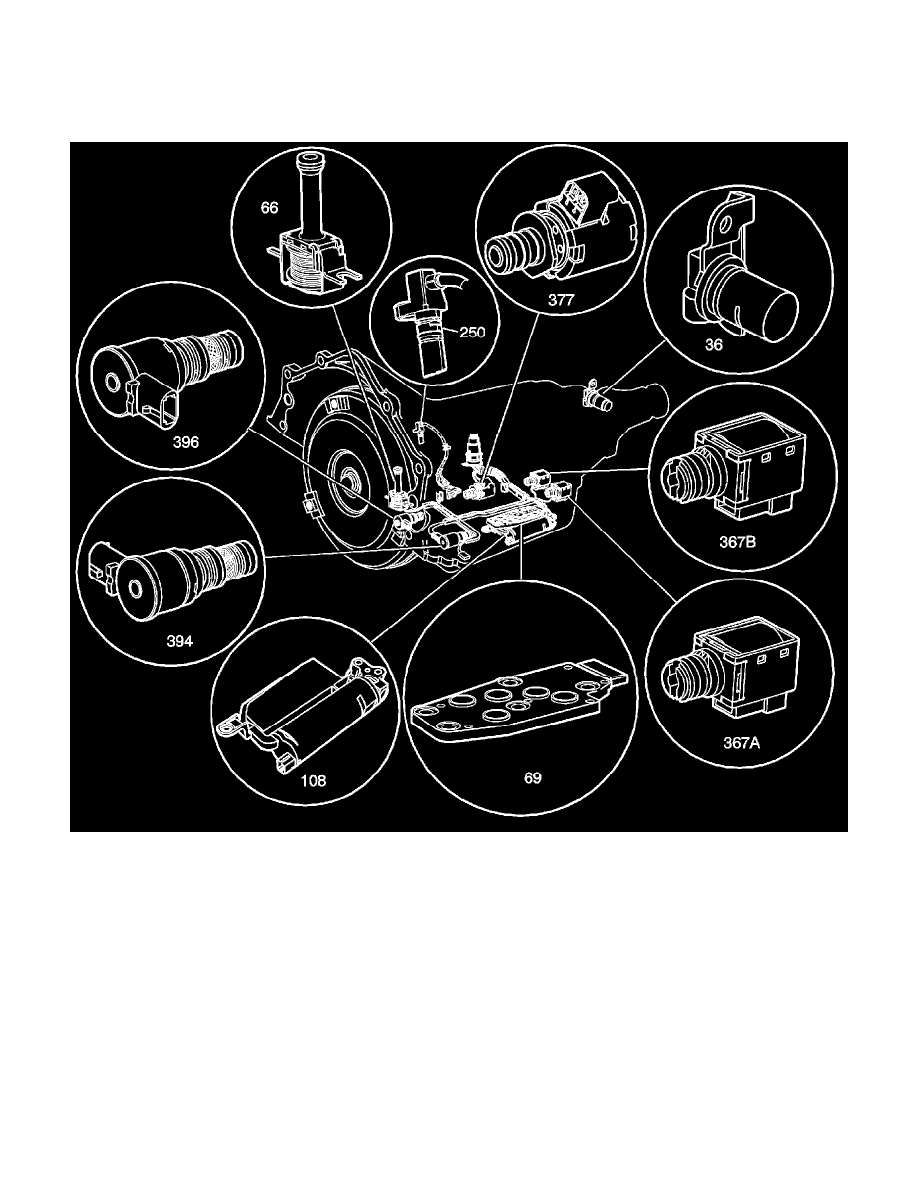 66

377

36

250

396

367B

394

108

69

367A