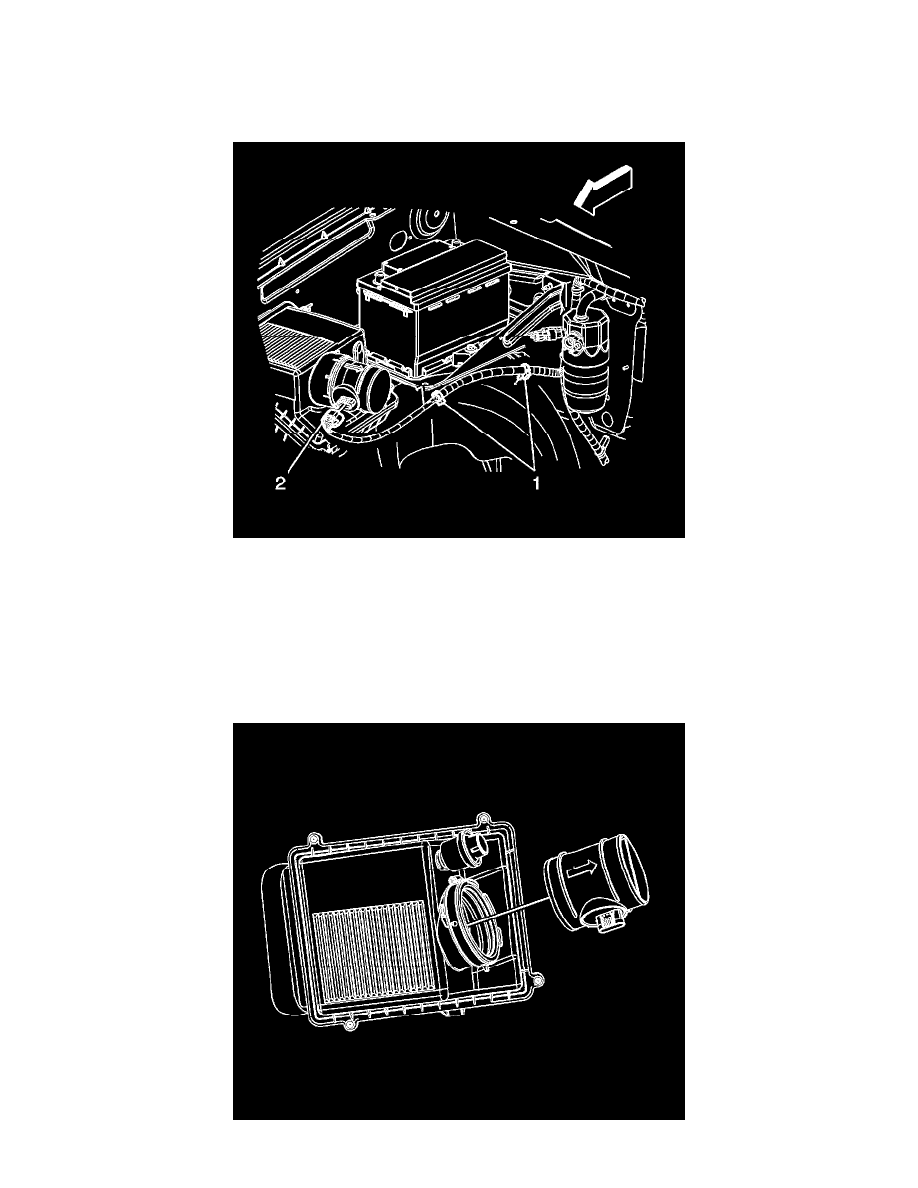 2

1