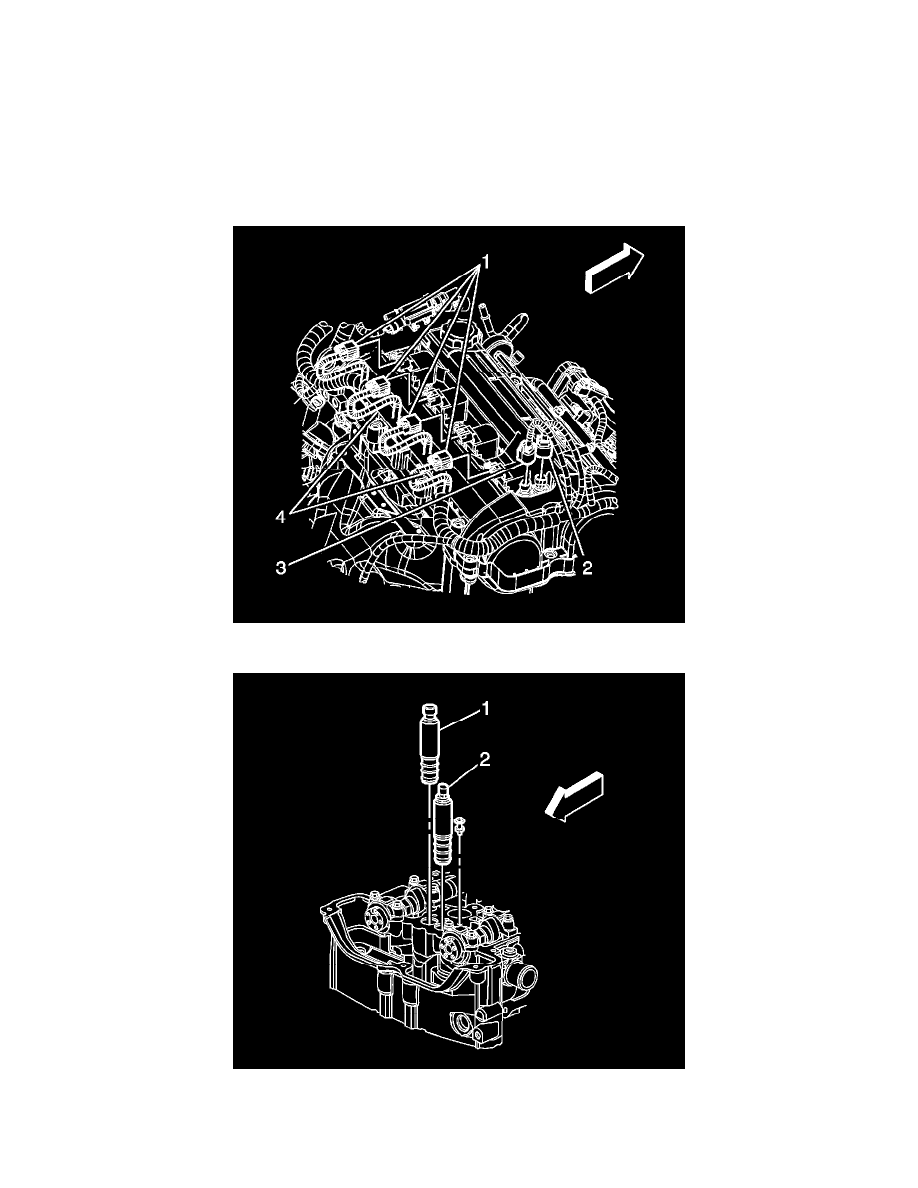 1
4
3
2

1
2