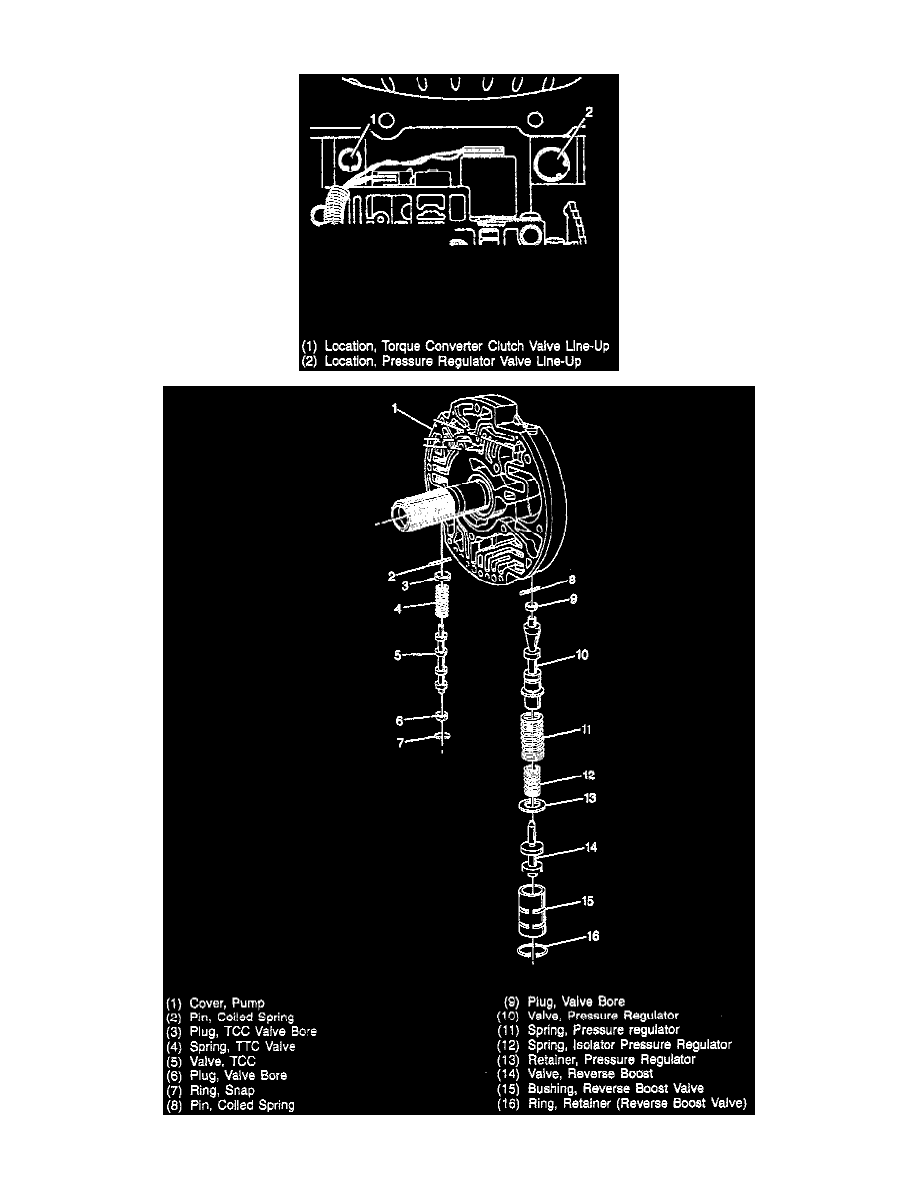 1
2

(1) Location, Torque Converter Clutch Valve Line-Up
(2) Location, Pressure Regulator Valve Line-Up

1
2
3
4
5
6
7
8
9
10
11
12
13
14
15
16

(1) Cover, Pump
(2) Pin, Coiled Spring
(3) Plug, TCC Valve Bore
(4) Spring, TTC Valve
(5) Valve, TCC
(6) Plug, Valve Bore
(7) Ring, Snap
(8) Pin, Coiled Spring

(9) Plug, Valve Bore
(10) Valve, Pressure Regulator
(11) Spring, Pressure regulator
(12) Spring, Isolator Pressure Regulator
(13) Retainer, Pressure Regulator
(14) Valve, Reverse Boost
(15) Bushing, Reverse Boost Valve
(16) Ring, Retainer (Reverse Boost Valve)