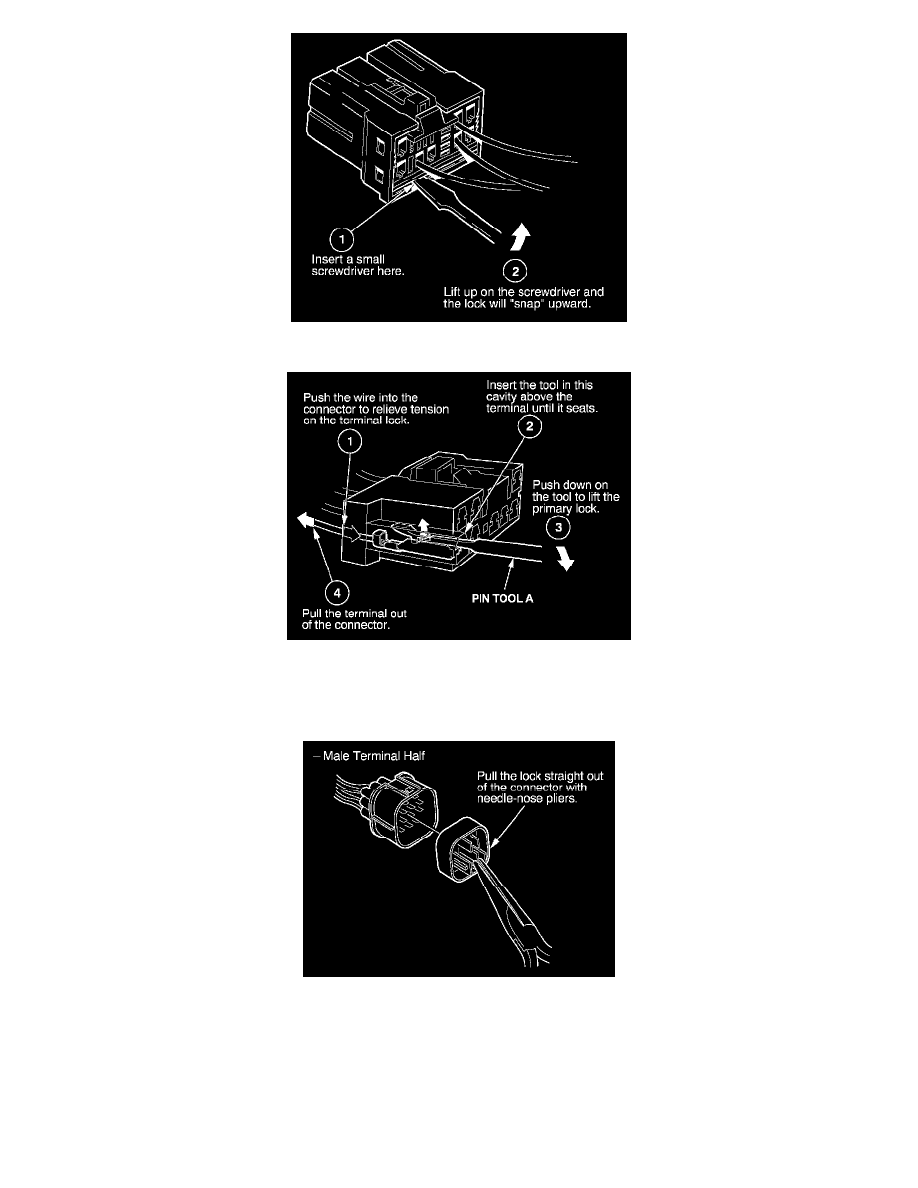 1
Insert a small screwdriver here.

2
Lift up on the screwdriver and the lock will "snap" upward.

Push the wire into the connector to relieve tension on the terminal lock.

1

Insert the tool in this cavity above the terminal until it seats.

2

Push down on the tool to lift the primary lock.

3

4

Pull the terminal out of the connector.

PIN TOOL A

– Male Terminal Half

Pull the lock straight out of the connector with needle-nose pliers.