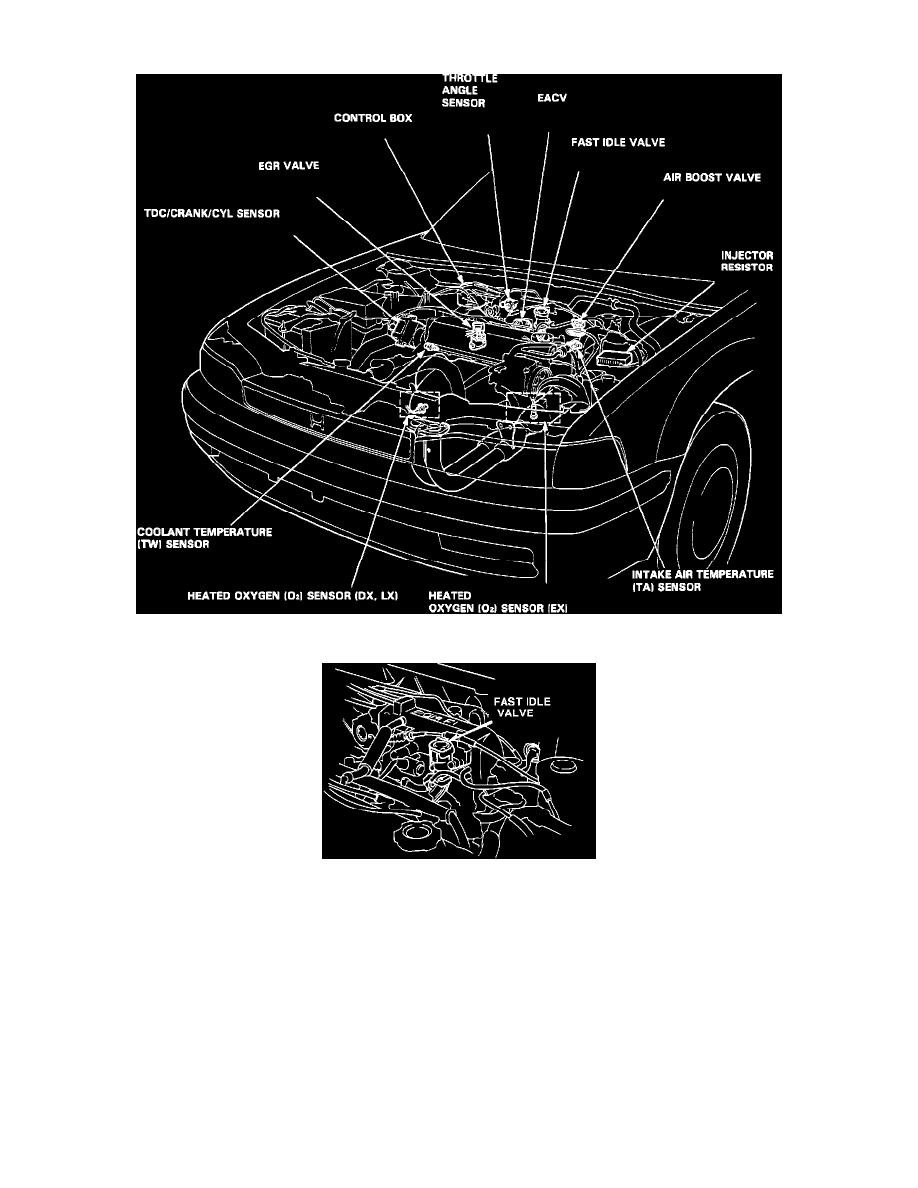 THROTTLE ANGLE SENSOR

EACV

CONTROL BOX

FAST IDLE VALVE

EGR VALVE

AIR BOOST VALVE

TDC/CRANK/CYL SENSOR

INJECTOR RESISTOR

COOLANT TEMPERATURE (TW) SENSOR

HEATED OXYGEN ($O_2$) SENSOR (DX, LX)

HEATED OXYGEN ($O_2$) SENSOR (EX)

INTAKE AIR TEMPERATURE (TA) SENSOR

FAST IDLE VALVE