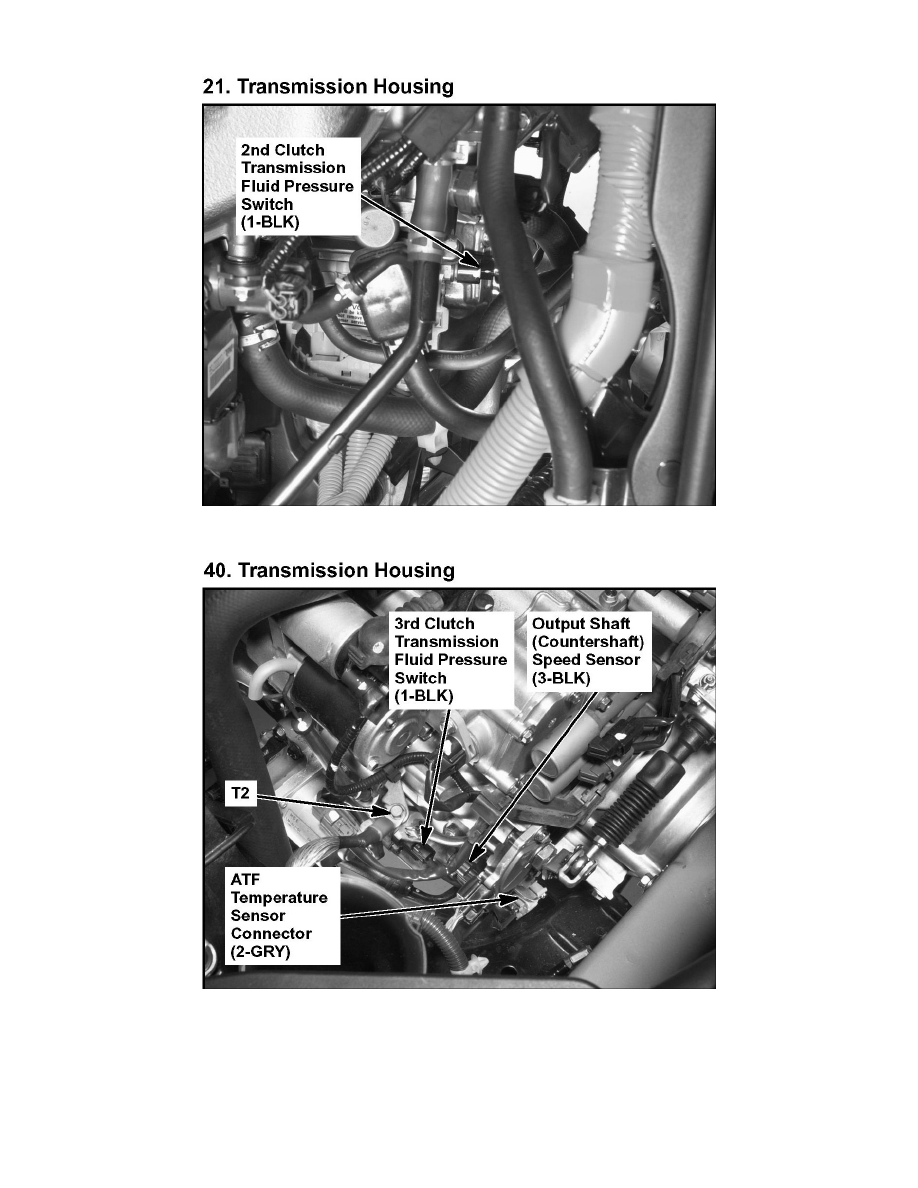 21. Transmission Housing

2nd Clutch Transmission Fluid Pressure Switch (1-BLK)

40. Transmission Housing

3rd Clutch Transmission Fluid Pressure Switch (1-BLK)

Output Shaft (Countershaft) Speed Sensor (3-BLK)

T2

ATF Temperature Sensor Connector (2-GRY)