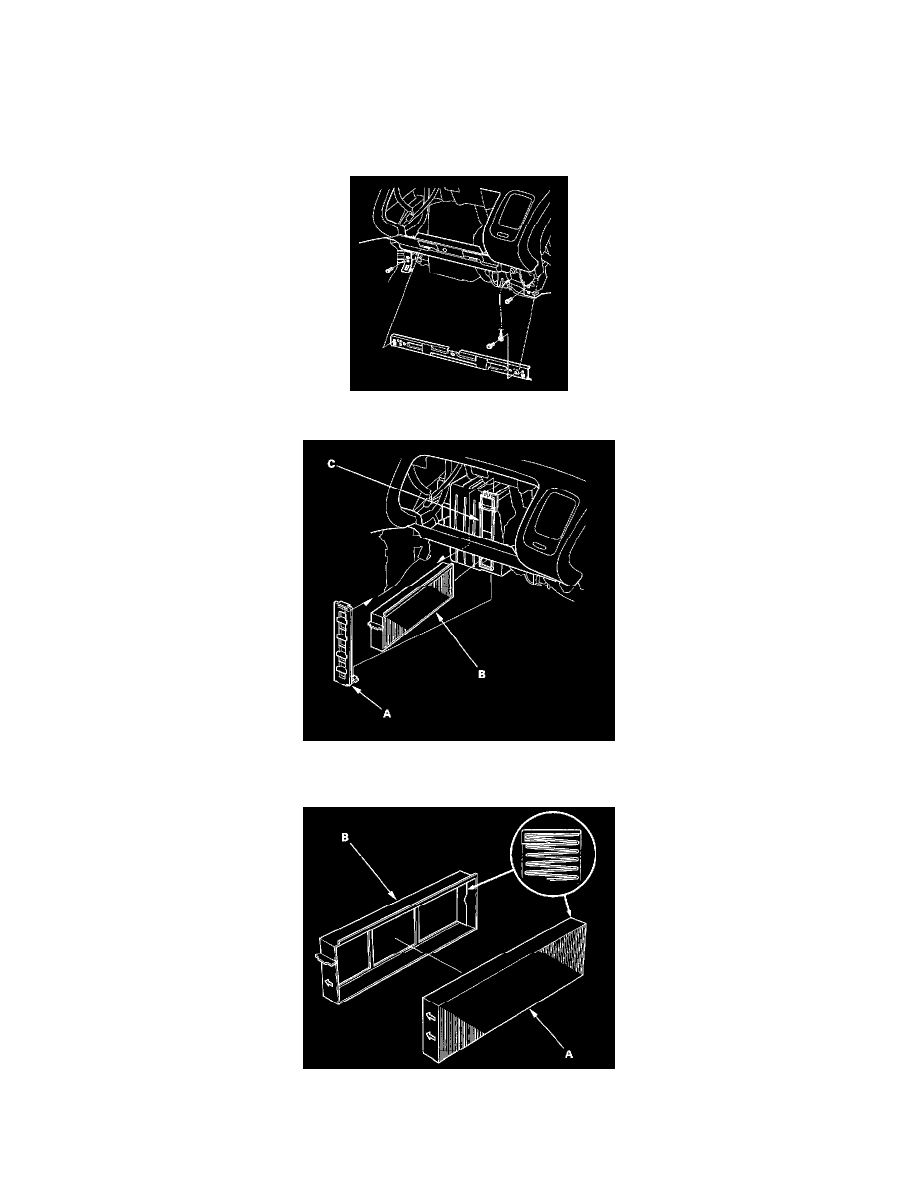 C

B

A

B

A