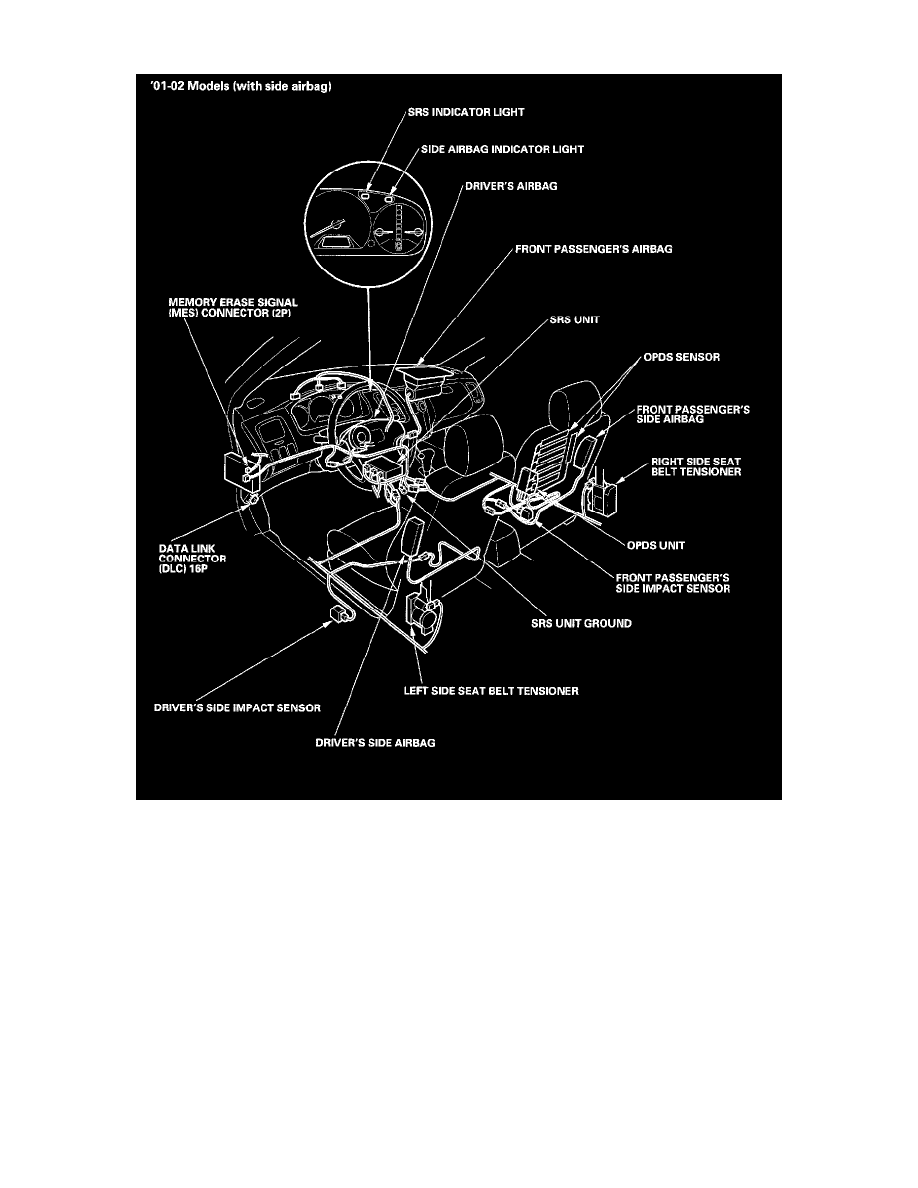 '01-02 Models (with side airbag)

SRS INDICATOR LIGHT

SIDE AIRBAG INDICATOR LIGHT

DRIVER'S AIRBAG

FRONT PASSENGER'S AIRBAG

MEMORY ERASE SIGNAL (MES) CONNECTOR (2P)

SRS UNIT

OPDS SENSOR

FRONT PASSENGER'S SIDE AIRBAG

RIGHT SIDE SEAT BELT TENSIONER

DATA LINK CONNECTOR (DLC) 16P

OPDS UNIT

FRONT PASSENGER'S SIDE IMPACT SENSOR

SRS UNIT GROUND

LEFT SIDE SEAT BELT TENSIONER

DRIVER'S SIDE IMPACT SENSOR

DRIVER'S SIDE AIRBAG