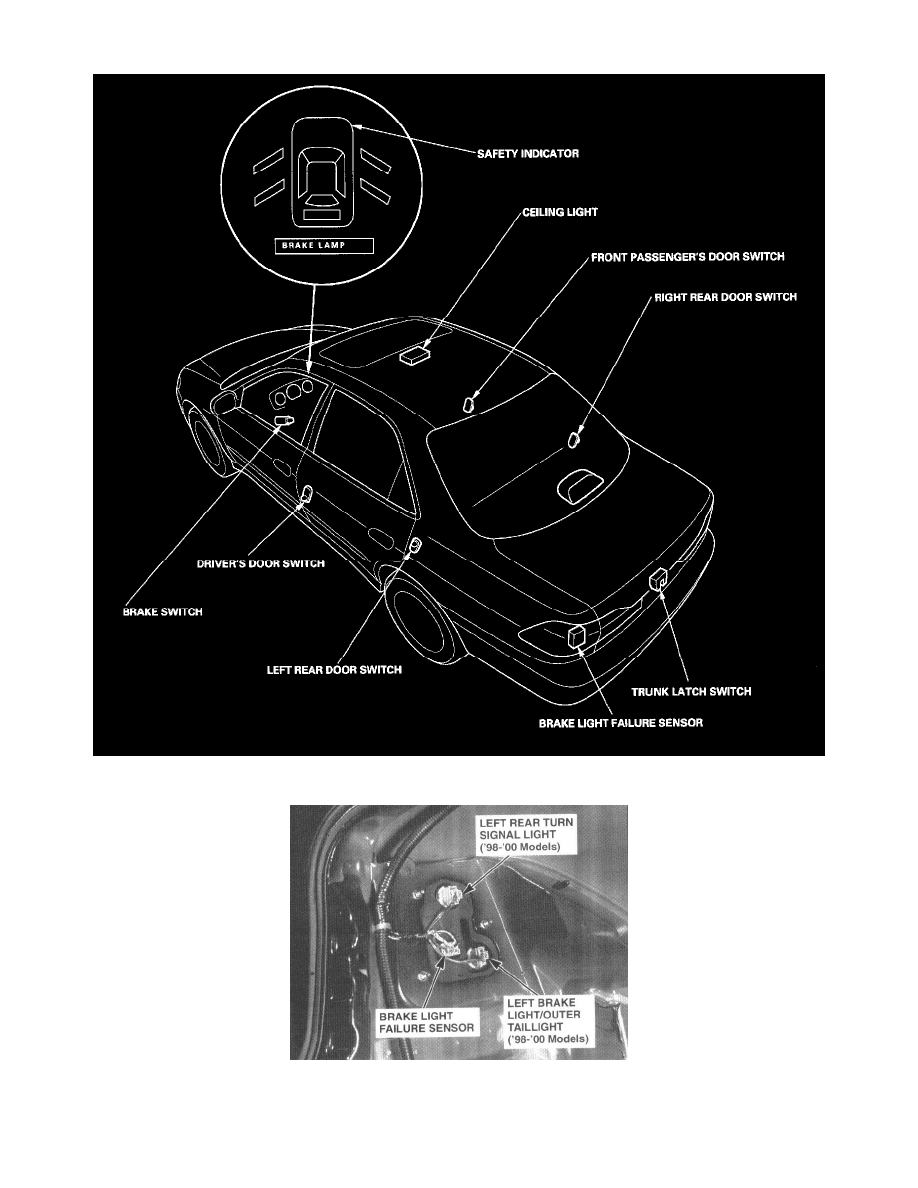 SAFETY INDICATOR

BRAKE LAMP

CEILING LIGHT

FRONT PASSENGER'S DOOR SWITCH

RIGHT REAR DOOR SWITCH

DRIVER'S DOOR SWITCH

BRAKE SWITCH

LEFT REAR DOOR SWITCH

TRUNK LATCH SWITCH

BRAKE LIGHT FAILURE SENSOR

LEFT REAR TURN SIGNAL LIGHT ('98-'00 Models)

BRAKE LIGHT FAILURE SENSOR

LEFT BRAKE LIGHT/OUTER TAILLIGHT ('98-'00 Models)