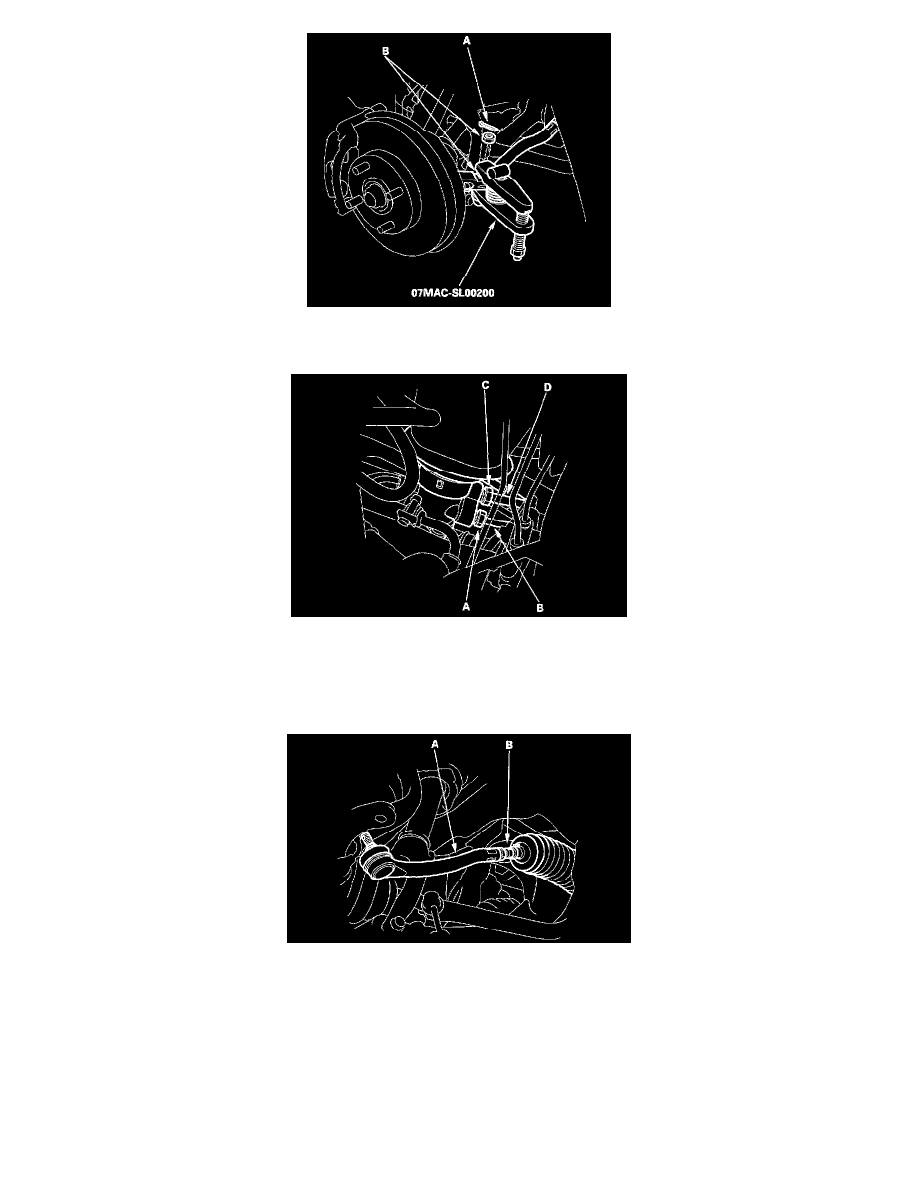 B
A
07MAC-SL00200

C
D
A
B

A
B