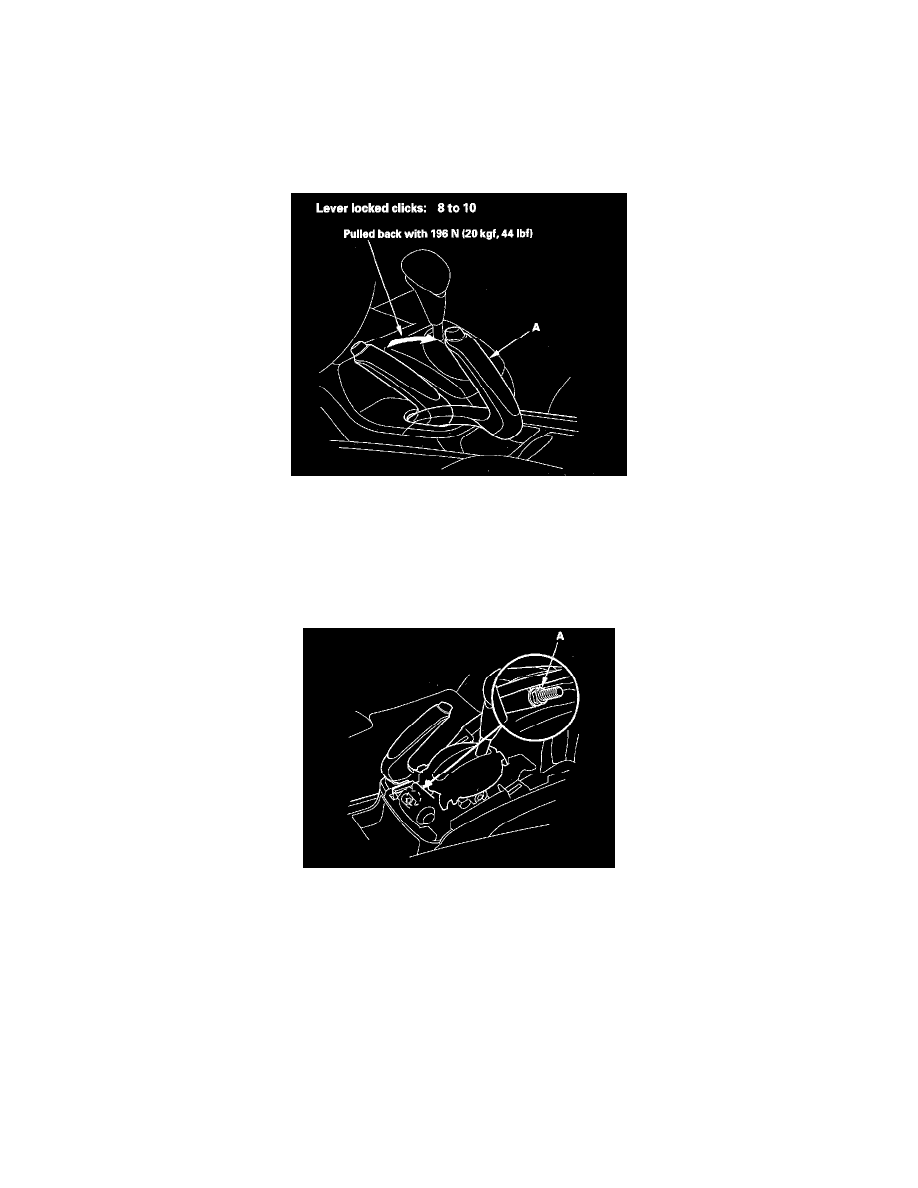 Lever locked clicks: 8 to 10

Pulled back with 196 N (20 kgf, 44 lbf)

A

A