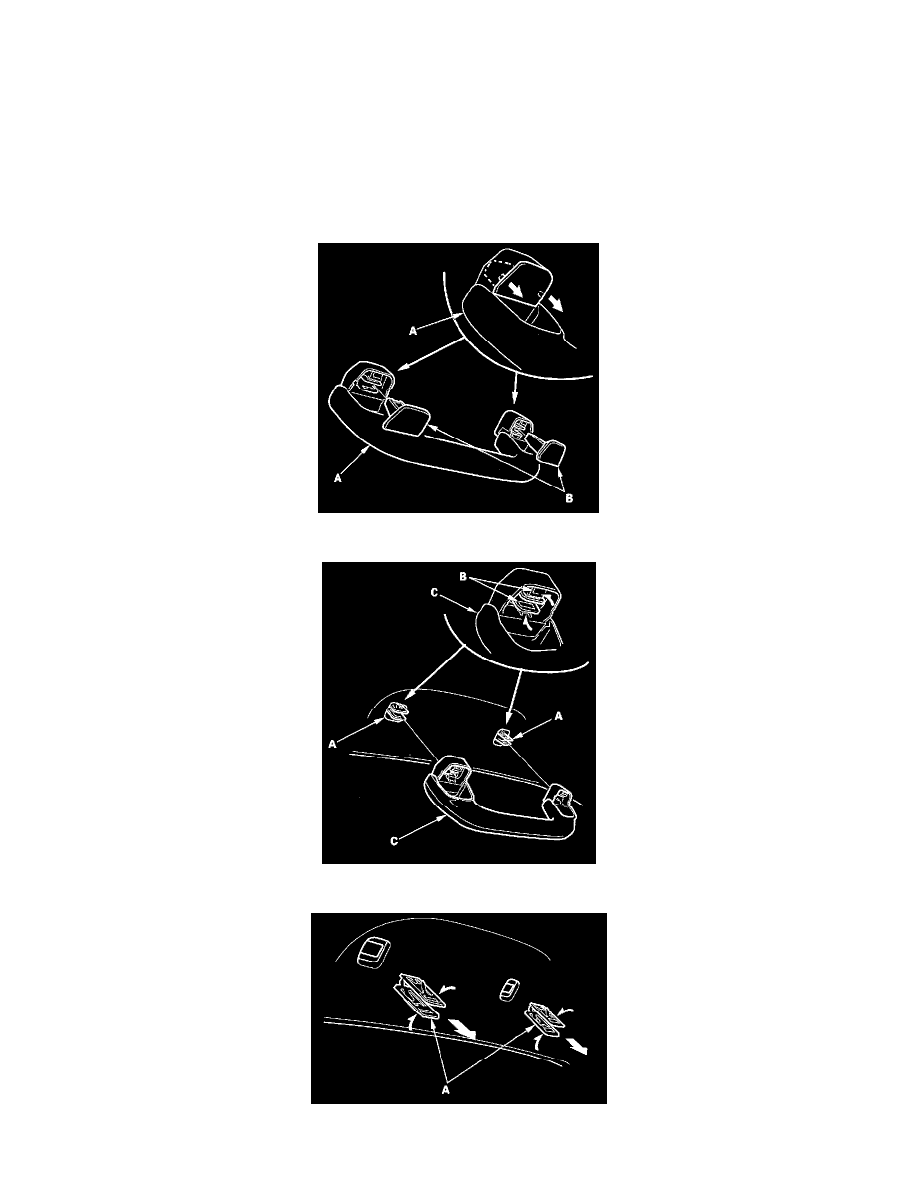 A
A
B

B
C
A
A
C

A