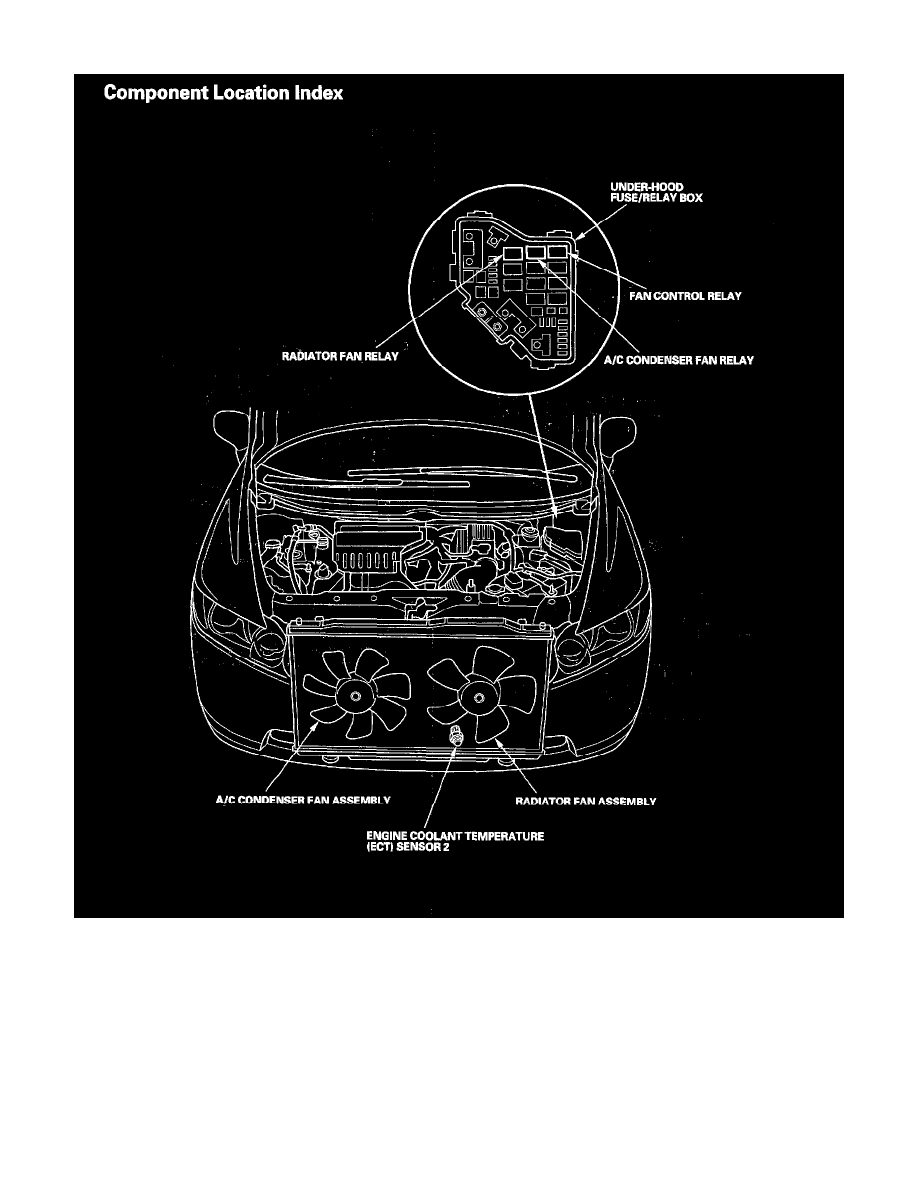 Component Location Index

UNDER-HOOD FUSE/RELAY BOX

FAN CONTROL RELAY

RADIATOR FAN RELAY

A/C CONDENSER FAN RELAY

A/C CONDENSER FAN ASSEMBLY

RADIATOR FAN ASSEMBLY

ENGINE COOLANT TEMPERATURE (ECT) SENSOR 2