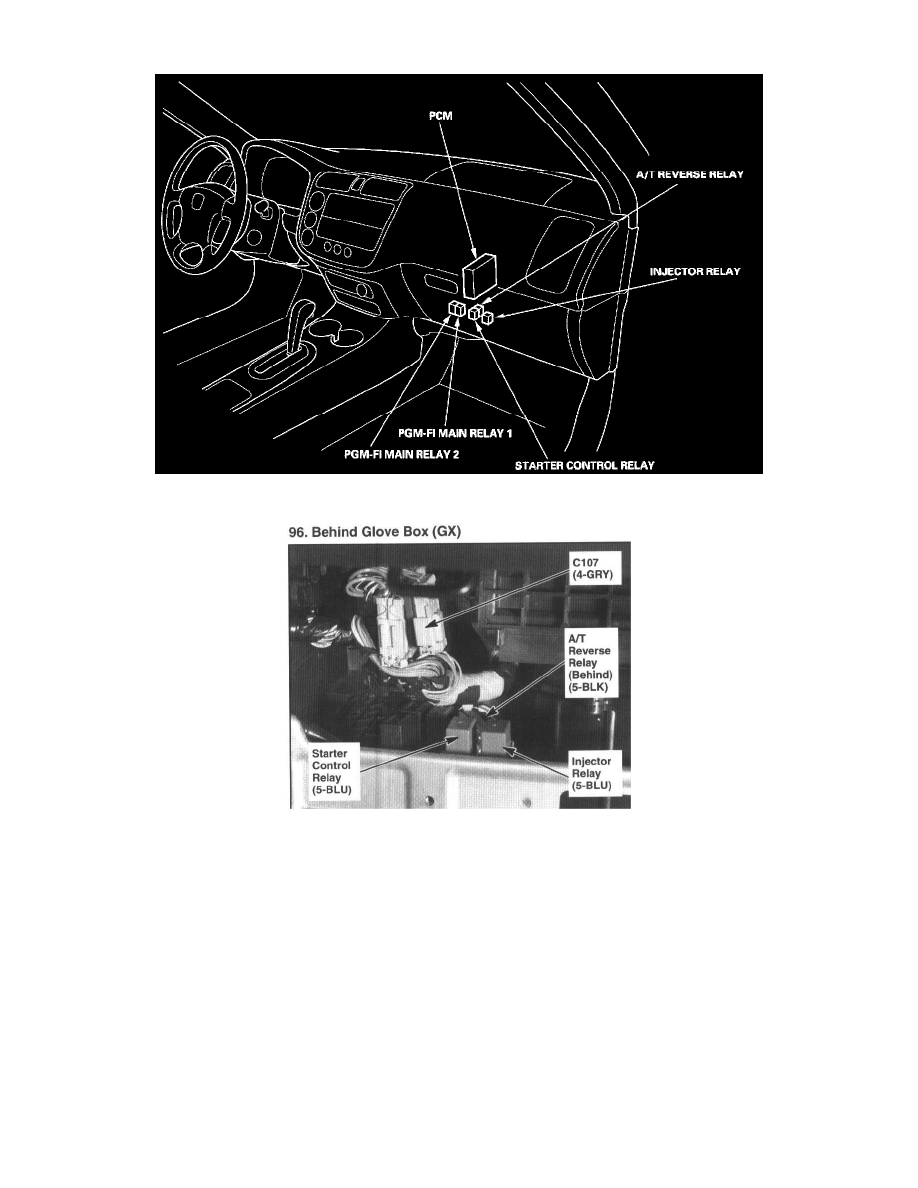 PCM

A/T REVERSE RELAY

INJECTOR RELAY

PGM-FI MAIN RELAY 1

PGM-FI MAIN RELAY 2

STARTER CONTROL RELAY

96. Behind Glove Box (GX)

C107 (4-GRY)

A/T Reverse Relay (Behind) (5-BLK)

Starter Control Relay (5-BLU)

Injector Relay (5-BLU)