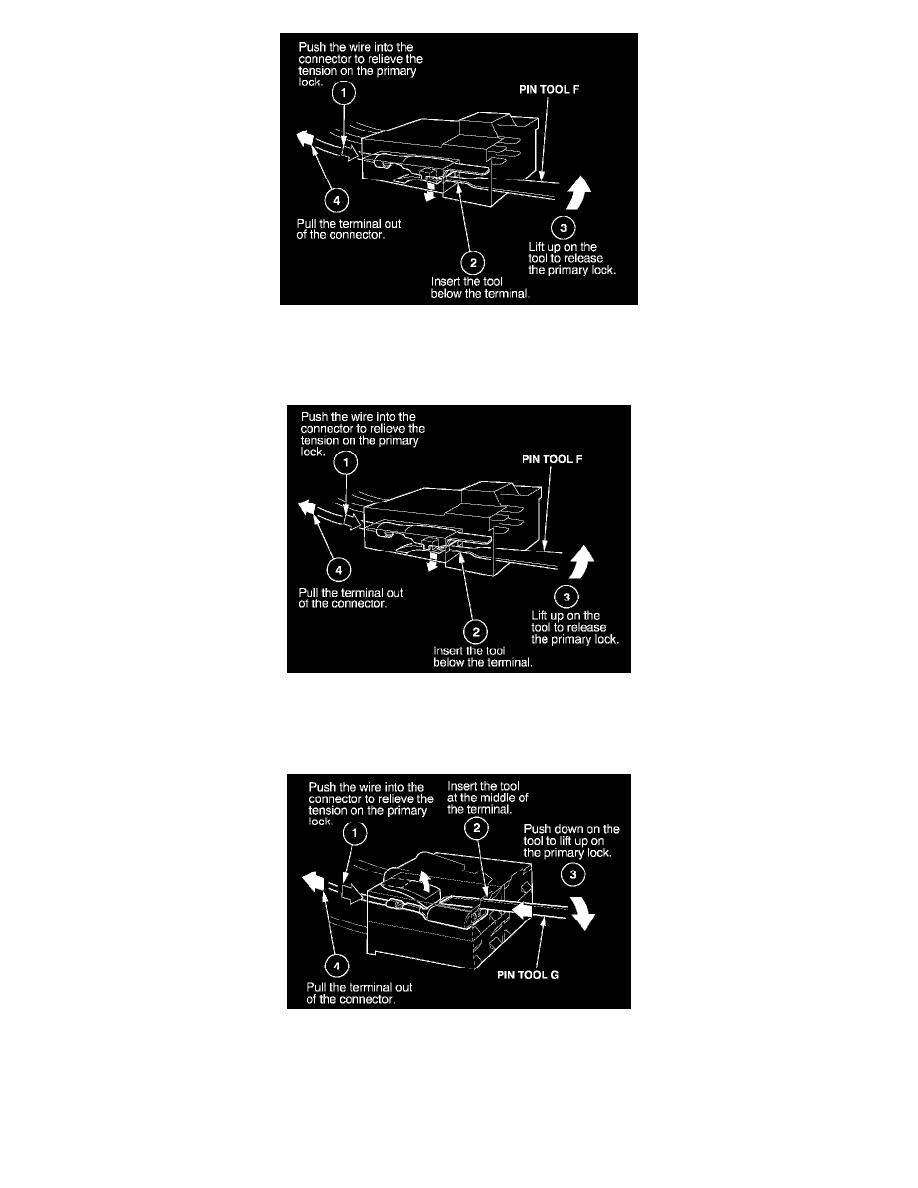 Push the wire into the connector to relieve the tension on the primary lock.

1

PIN TOOL F

4

Pull the terminal out of the connector.

3

Lift up on the tool to release the primary lock.

2

Insert the tool below the terminal.

Push the wire into the connector to relieve the tension on the primary lock.

1

PIN TOOL F

4

Pull the terminal out of the connector.

3

Lift up on the tool to release the primary lock.

2

Insert the tool below the terminal.

Push the wire into the connector to relieve the tension on the primary lock.

1

Insert the tool at the middle of the terminal.

2

Push down on the tool to lift up on the primary lock.

3

4

Pull the terminal out of the connector.

PIN TOOL G