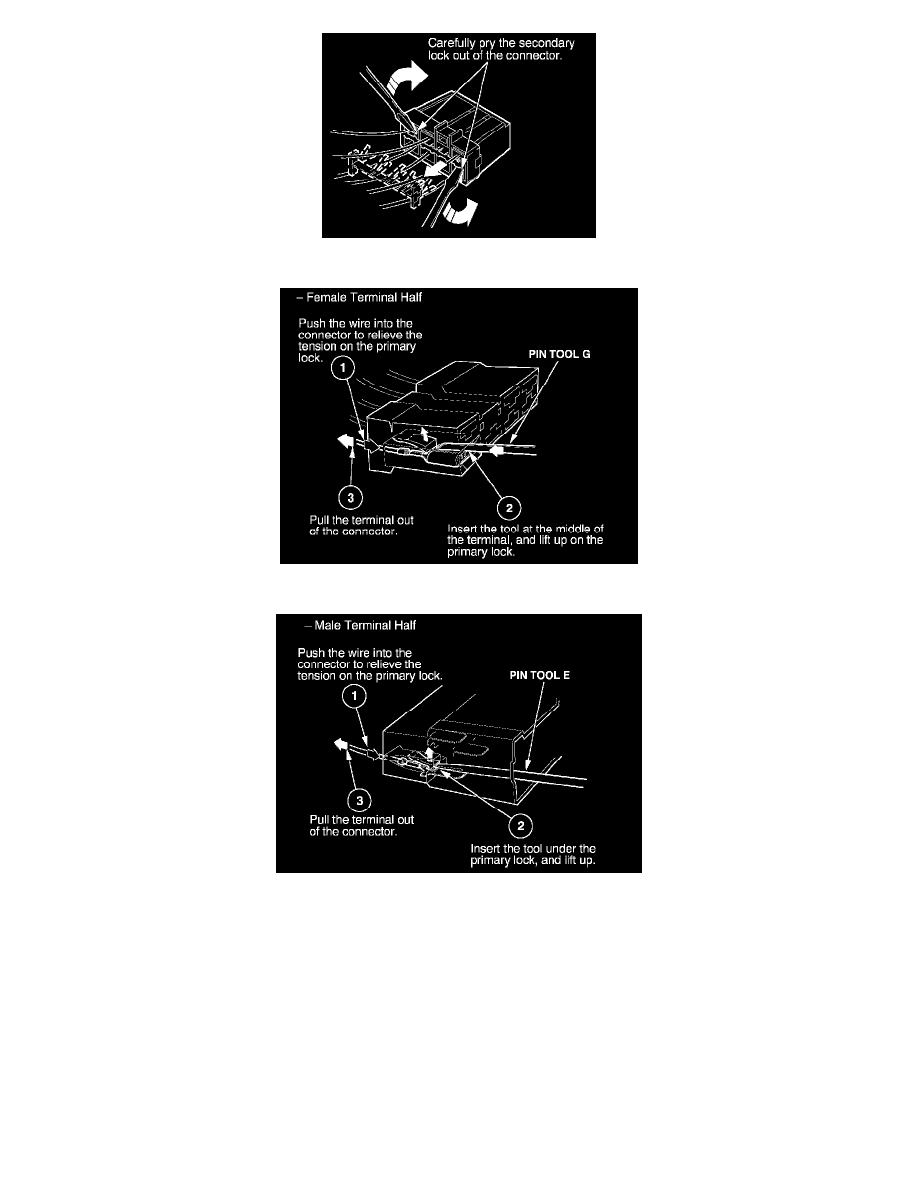 Carefully pry the secondary lock out of the connector.

– Female Terminal Half

Push the wire into the connector to relieve the tension on the primary lock.

PIN TOOL G

1

3

Pull the terminal out of the connector.

2

Insert the tool at the middle of the terminal, and lift up on the primary lock.

– Male Terminal Half

Push the wire into the connector to relieve the tension on the primary lock.

PIN TOOL E

1

3

Pull the terminal out of the connector.

2

Insert the tool under the primary lock, and lift up.