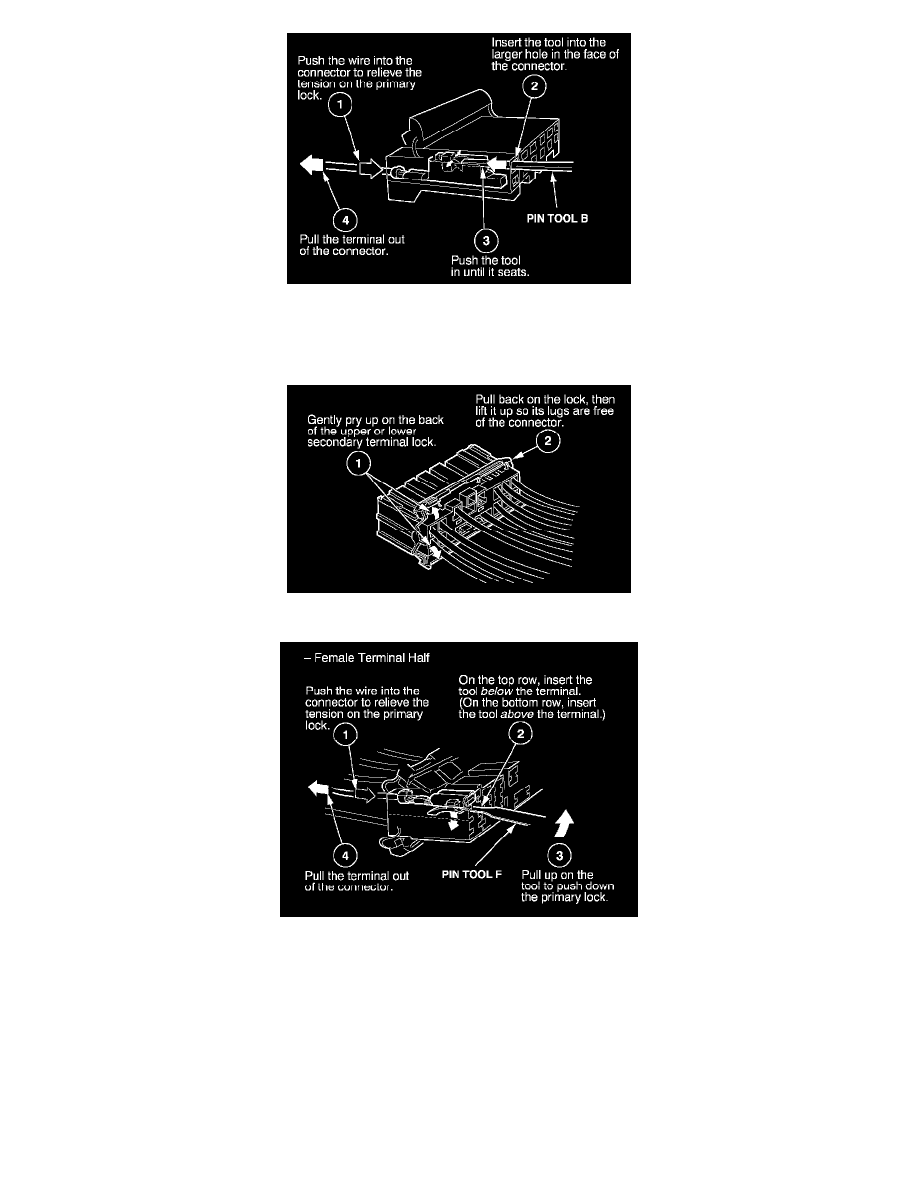 Push the wire into the connector to relieve the tension on the primary lock.

1

Insert the tool into the larger hole in the face of the connector.

2

PIN TOOL B

4

Pull the terminal out of the connector.

3

Push the tool in until it seats.

Gently pry up on the back of the upper or lower secondary terminal lock.

1

Pull back on the lock, then lift it up so its lugs are free of the connector.

2

– Female Terminal Half

Push the wire into the connector to relieve the tension on the primary lock.

1

On the top row, insert the tool below the terminal. (On the bottom row, insert the tool above the terminal.)

2

4

Pull the terminal out of the connector.

PIN TOOL F

3

Pull up on the tool to push down the primary lock.