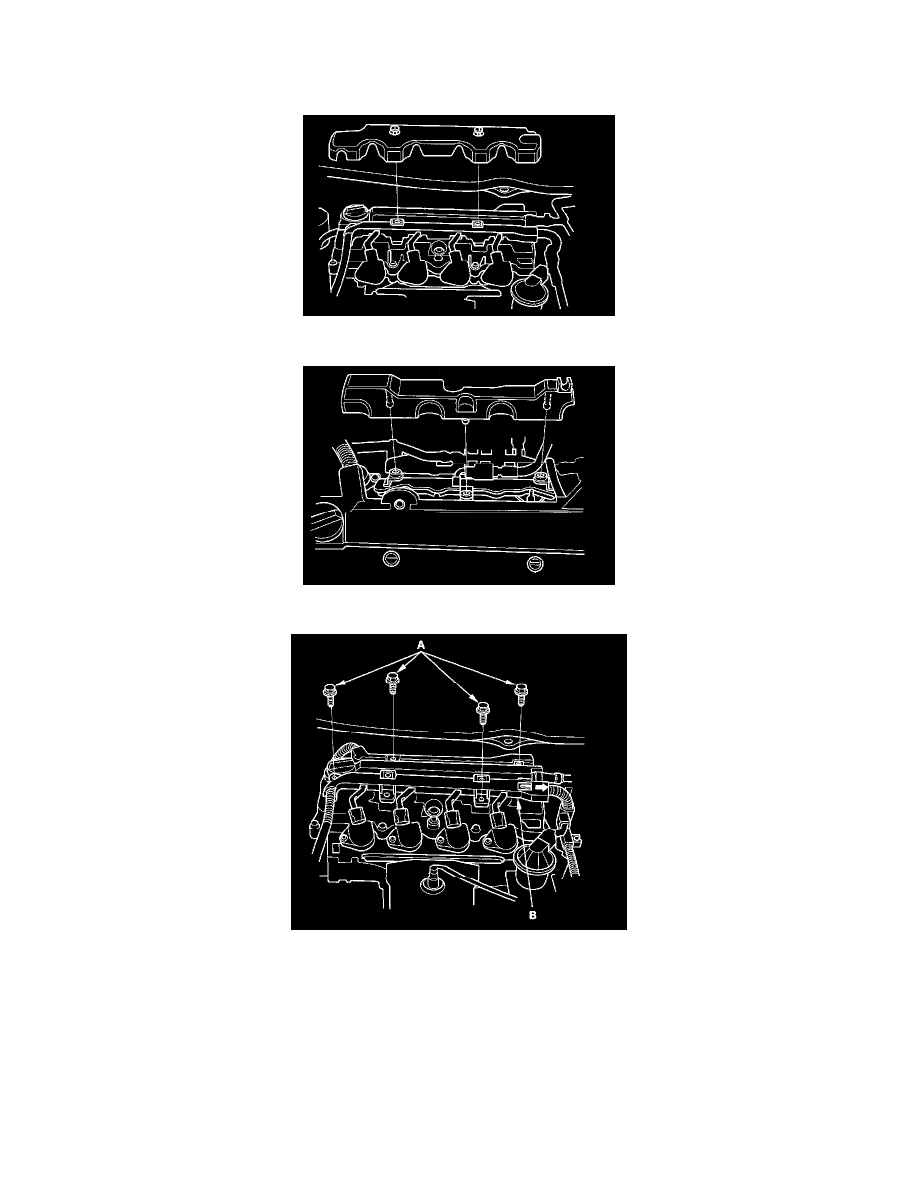 A

B