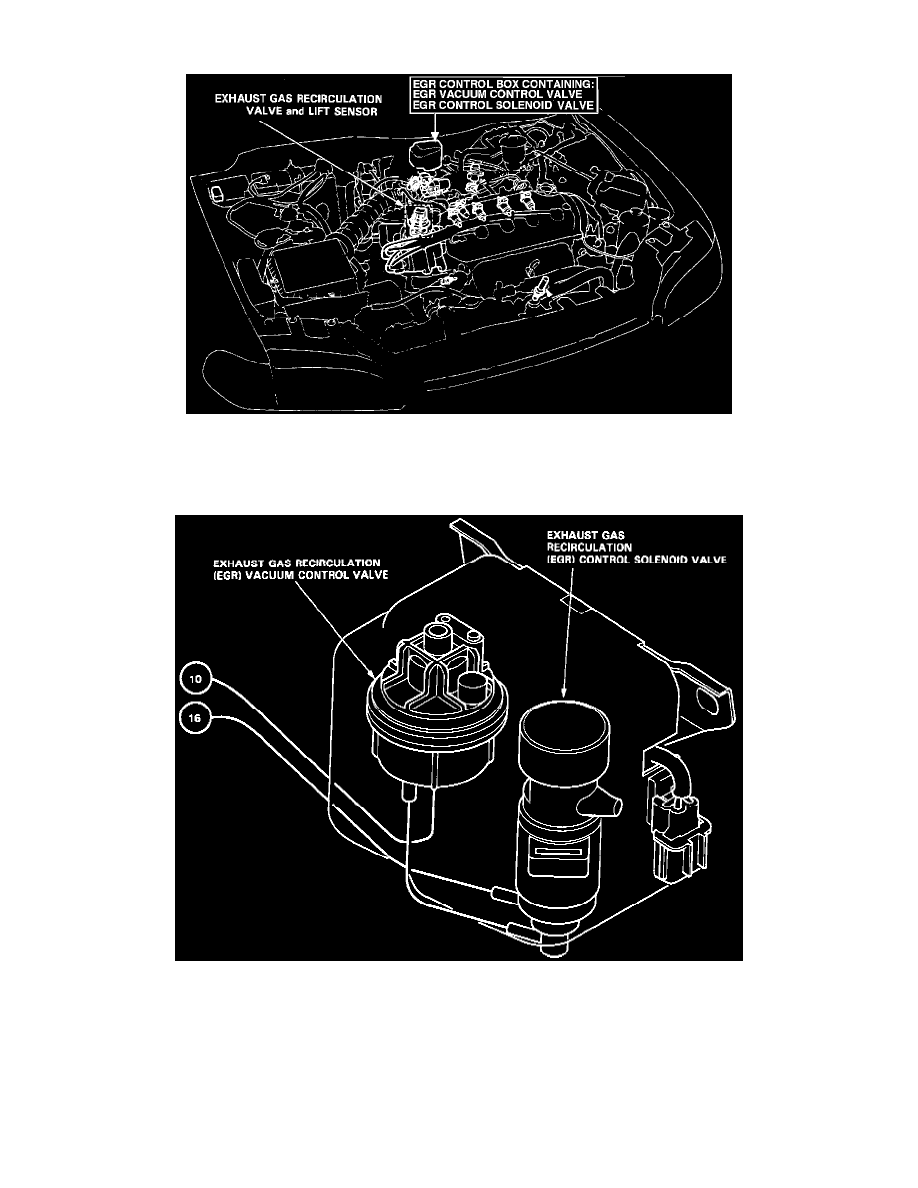 EXHAUST GAS RECIRCULATION VALVE and LIFT SENSOR

EGR CONTROL BOX CONTAINING:
EGR VACUUM CONTROL VALVE
EGR CONTROL SOLENOID VALVE

EXHAUST GAS RECIRCULATION (EGR) VACUUM CONTROL VALVE

EXHAUST GAS RECIRCULATION (EGR) CONTROL SOLENOID VALVE

10

16