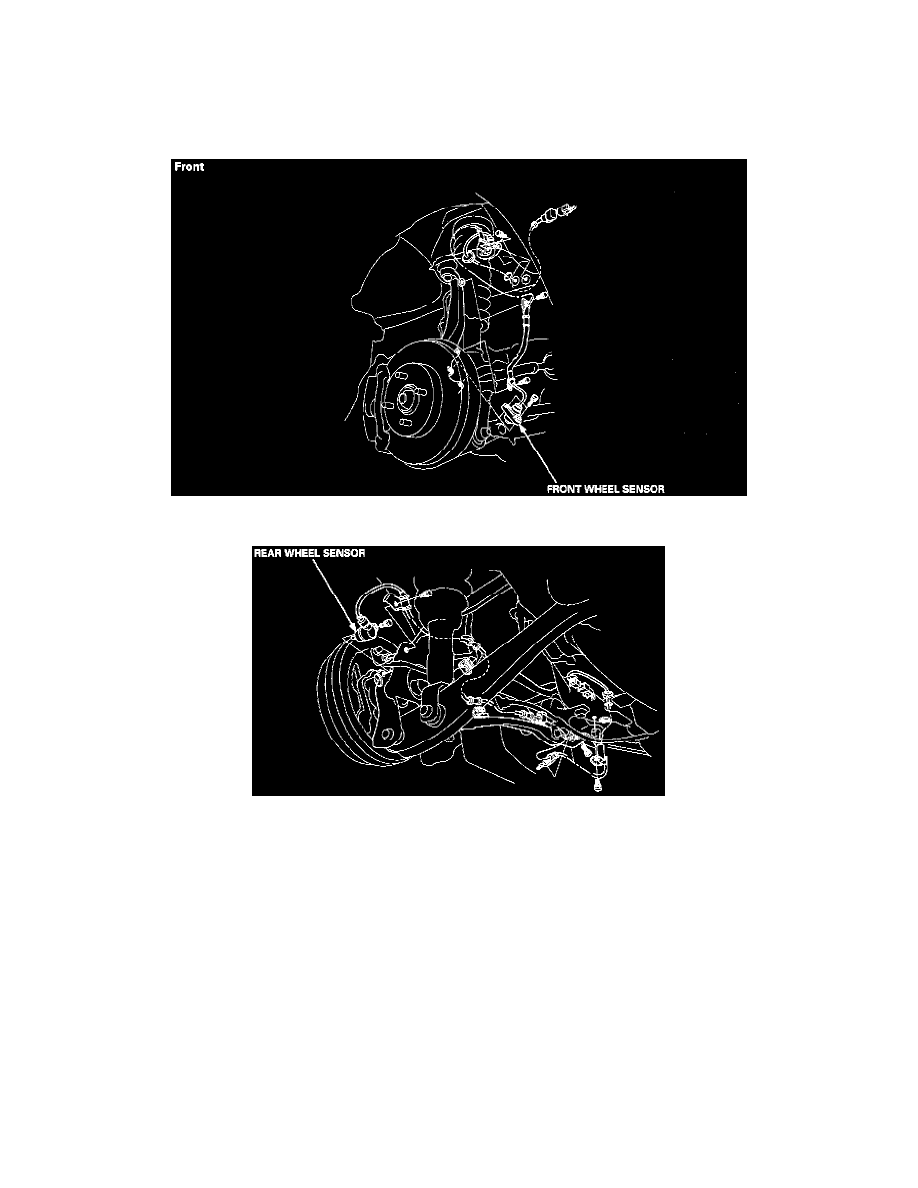 Front

FRONT WHEEL SENSOR

REAR WHEEL SENSOR