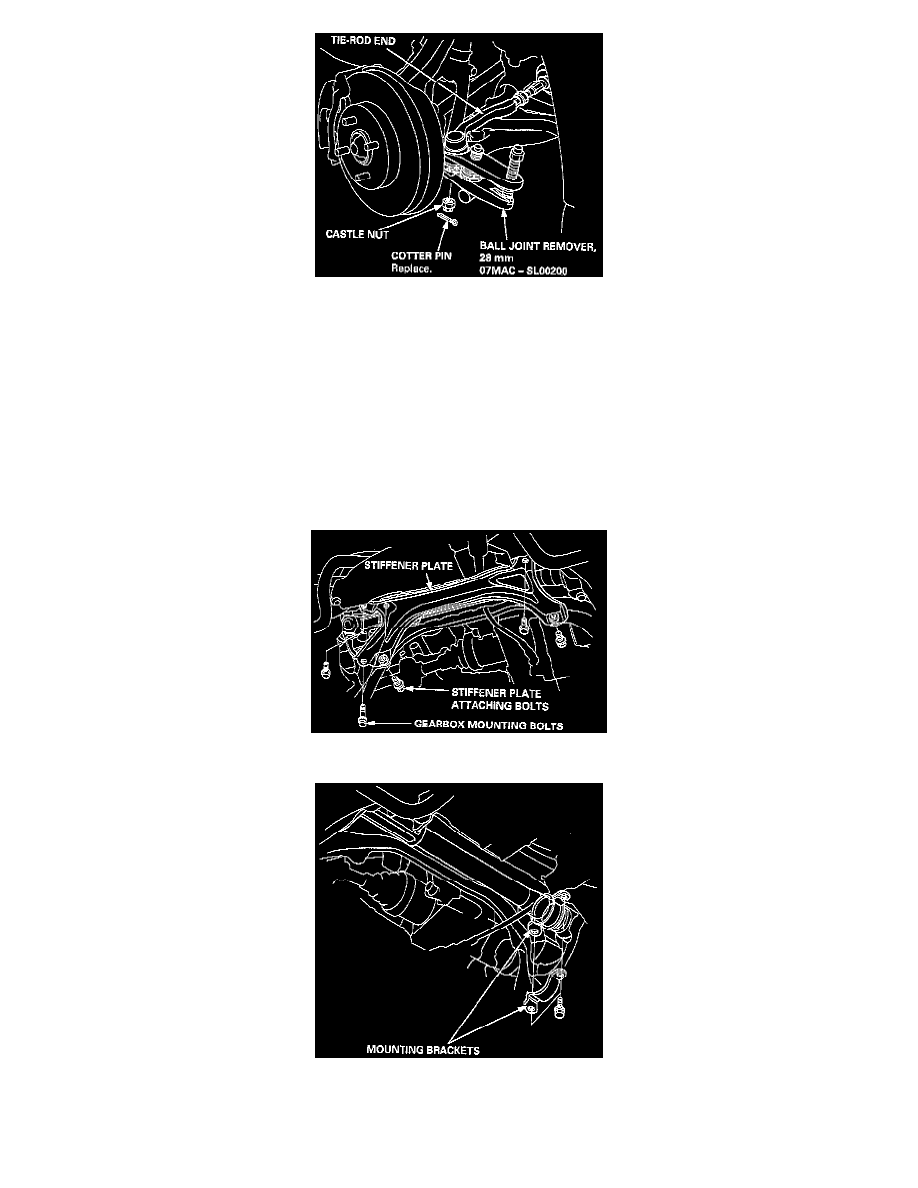 TIE-ROD END

CASTLE NUT

COTTER PIN
Replace.

BALL JOINT REMOVER, 28 mm
07MAC – SL00200

STIFFENER PLATE

STIFFENER PLATE ATTACHING BOLTS

GEARBOX MOUNTING BOLTS

MOUNTING BRACKETS