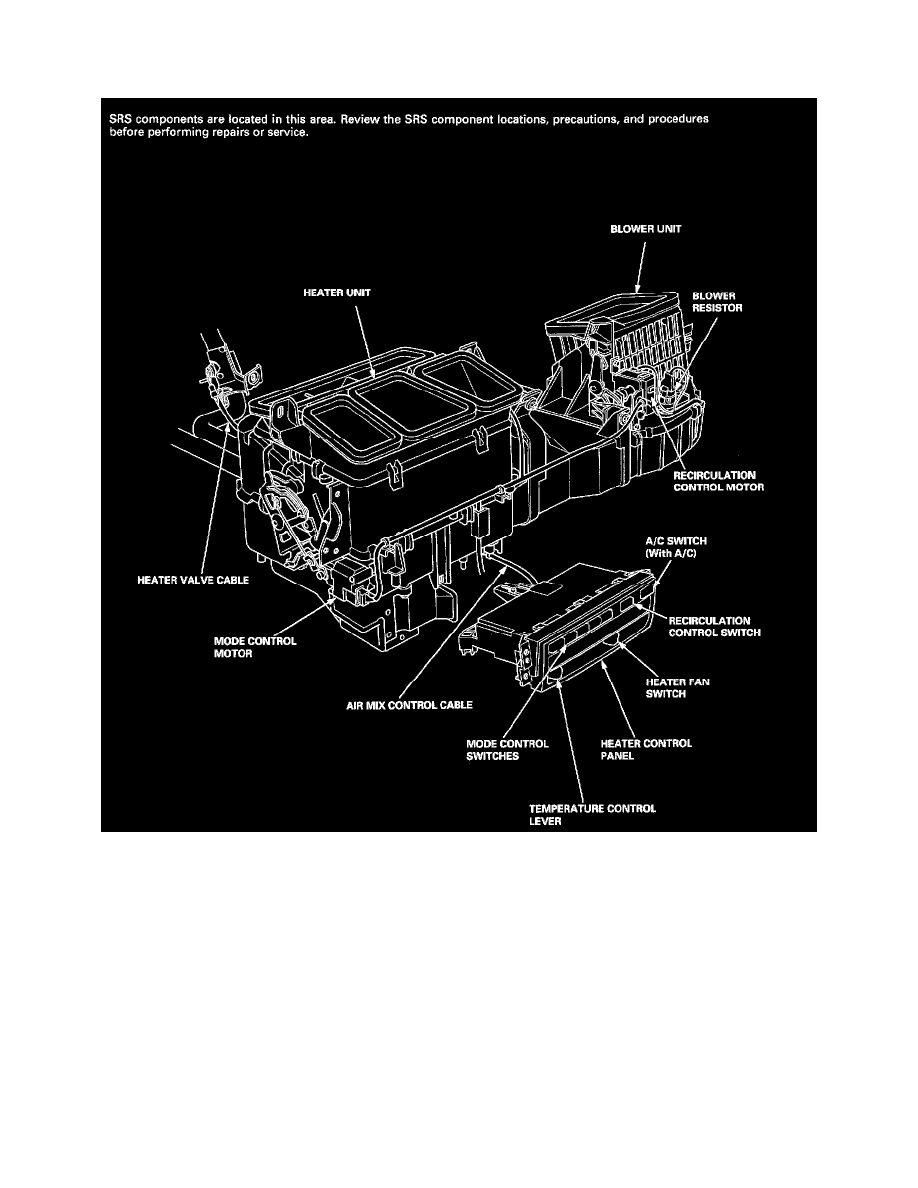 SRS components are located in this area. Review the SRS component locations, precautions, and procedures before performing repairs or service.

BLOWER UNIT

HEATER UNIT

BLOWER RESISTOR

RECIRCULATION CONTROL MOTOR

A/C SWITCH (With A/C)

HEATER VALVE CABLE

RECIRCULATION CONTROL SWITCH

MODE CONTROL MOTOR

HEATER FAN SWITCH

AIR MIX CONTROL CABLE

MODE CONTROL SWITCHES

HEATER CONTROL PANEL

TEMPERATURE CONTROL LEVER