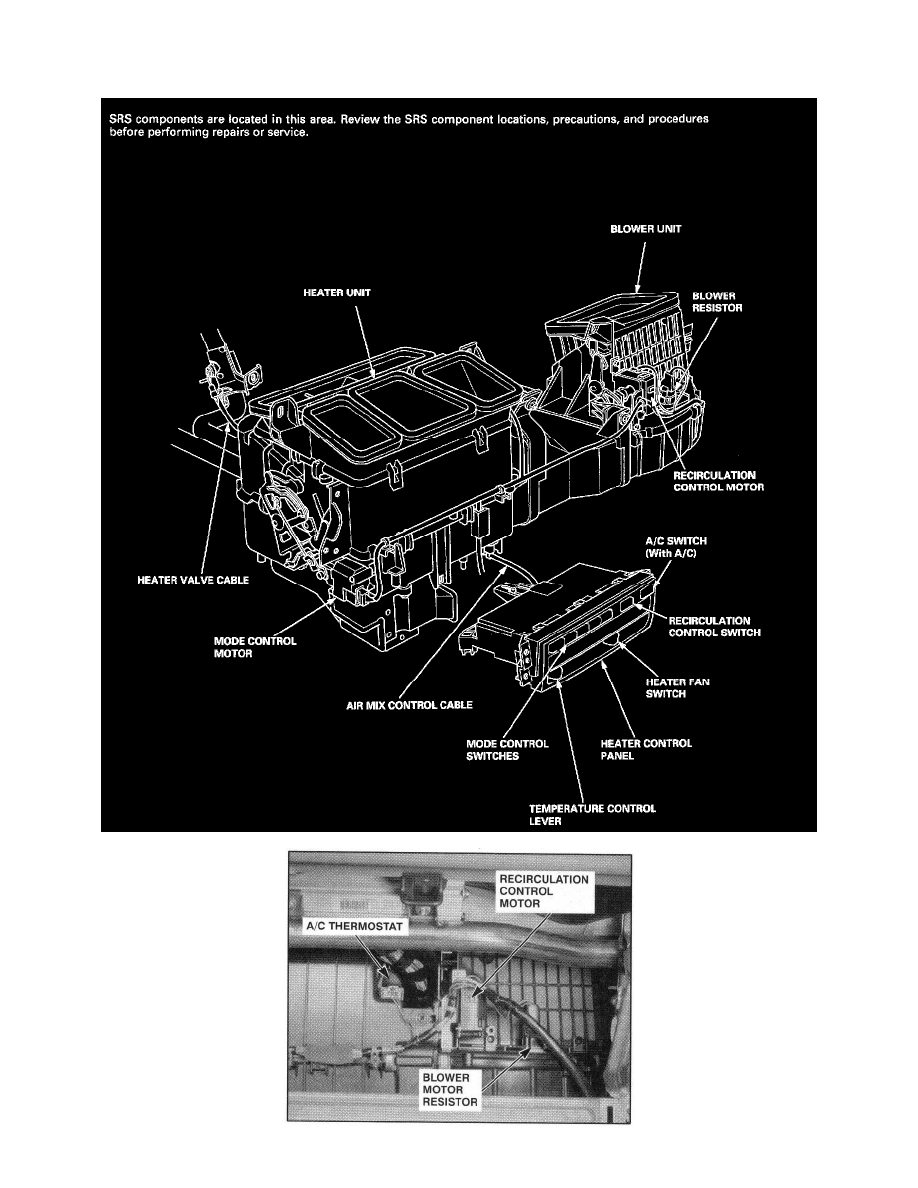 SRS components are located in this area. Review the SRS component locations, precautions, and procedures before performing repairs or service.

BLOWER UNIT

HEATER UNIT

BLOWER RESISTOR

RECIRCULATION CONTROL MOTOR

A/C SWITCH (With A/C)

HEATER VALVE CABLE

RECIRCULATION CONTROL SWITCH

MODE CONTROL MOTOR

HEATER FAN SWITCH

AIR MIX CONTROL CABLE

MODE CONTROL SWITCHES

HEATER CONTROL PANEL

TEMPERATURE CONTROL LEVER

RECIRCULATION CONTROL MOTOR

A/C THERMOSTAT

BLOWER MOTOR RESISTOR