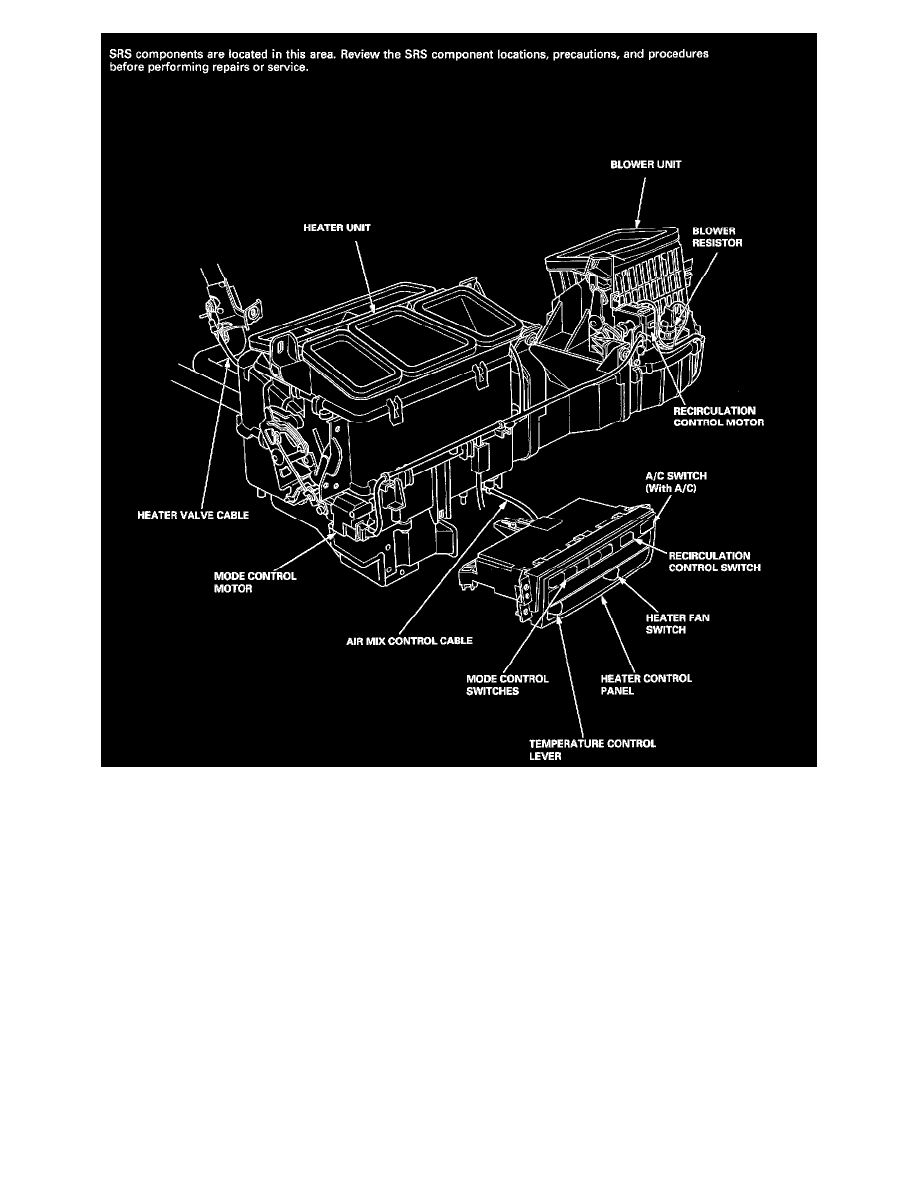 SRS components are located in this area. Review the SRS component locations, precautions, and procedures before performing repairs or service.

BLOWER UNIT

HEATER UNIT

BLOWER RESISTOR

RECIRCULATION CONTROL MOTOR

A/C SWITCH (With A/C)

HEATER VALVE CABLE

RECIRCULATION CONTROL SWITCH

MODE CONTROL MOTOR

HEATER FAN SWITCH

AIR MIX CONTROL CABLE

MODE CONTROL SWITCHES

HEATER CONTROL PANEL

TEMPERATURE CONTROL LEVER