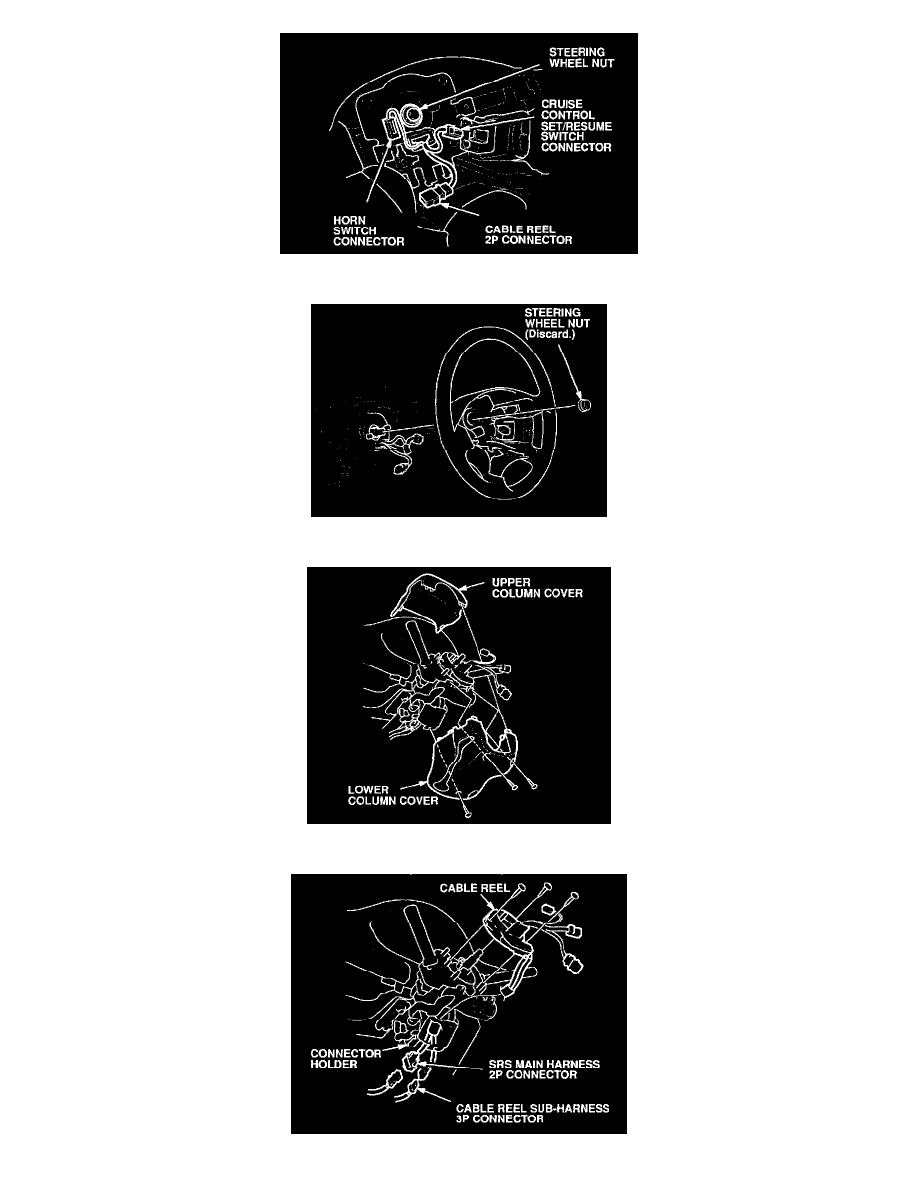 STEERING WHEEL NUT

CRUISE CONTROL SET/RESUME SWITCH CONNECTOR

HORN SWITCH CONNECTOR

CABLE REEL 2P CONNECTOR

STEERING WHEEL NUT (Discard.)

UPPER COLUMN COVER

LOWER COLUMN COVER

CABLE REEL

CONNECTOR HOLDER

SRS MAIN HARNESS 2P CONNECTOR

CABLE REEL SUB-HARNESS 3P CONNECTOR