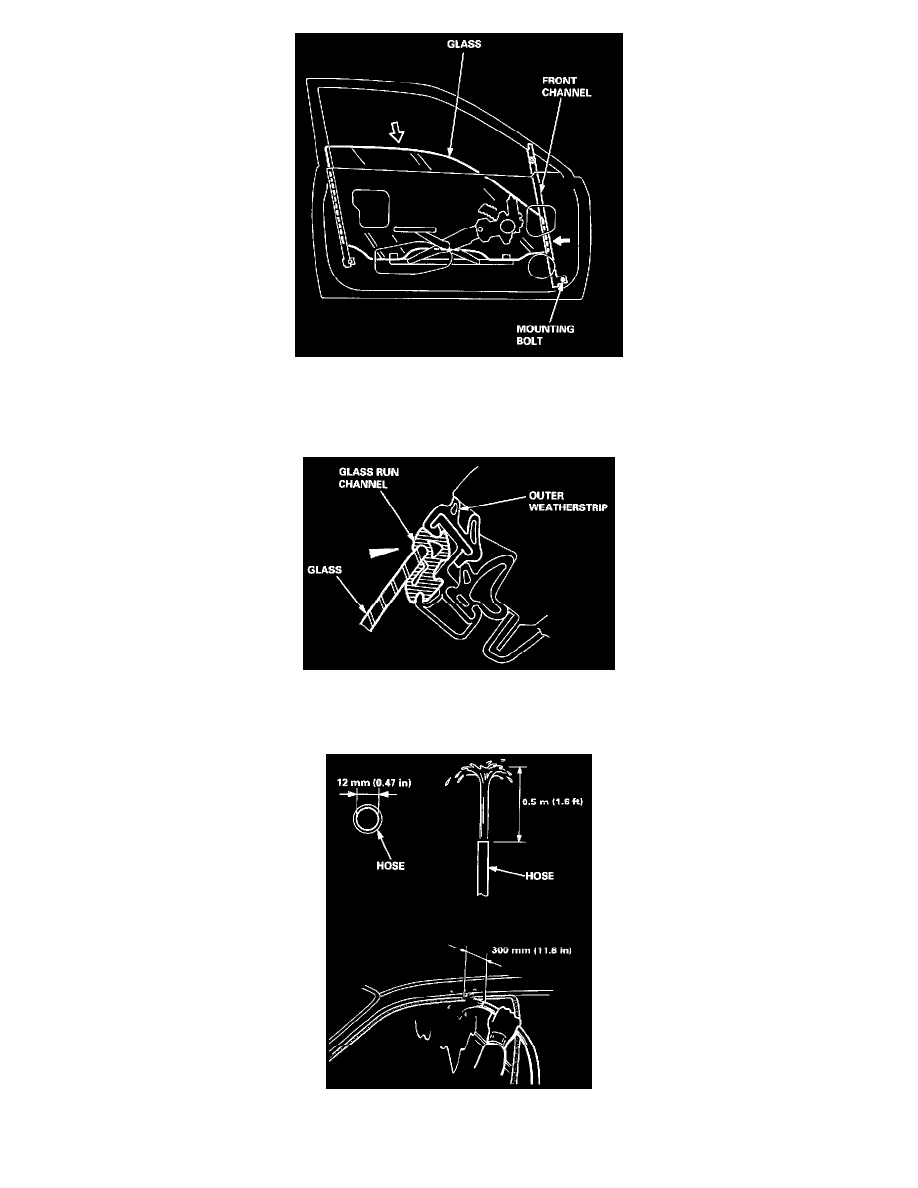 GLASS

FRONT CHANNEL

MOUNTING BOLT

GLASS RUN CHANNEL

OUTER WEATHERSTRIP

GLASS

12 mm (0.47 in)

HOSE

0.5 m (1.6 ft)

HOSE

300 mm (11.8 in)