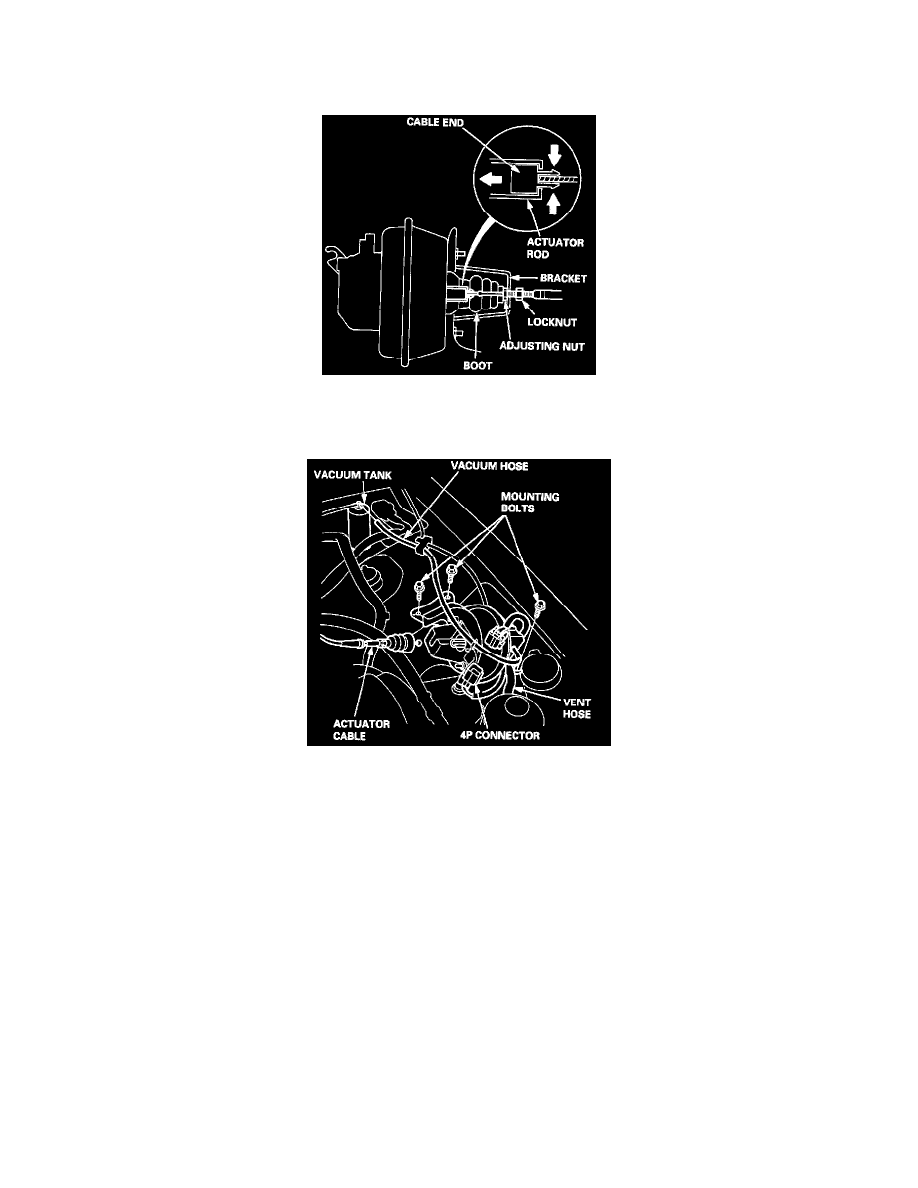 CABLE END

ACTUATOR ROD

BRACKET

LOCKNUT

ADJUSTING NUT

BOOT

VACUUM TANK

VACUUM HOSE

MOUNTING BOLTS

VENT HOSE

ACTUATOR CABLE

4P CONNECTOR