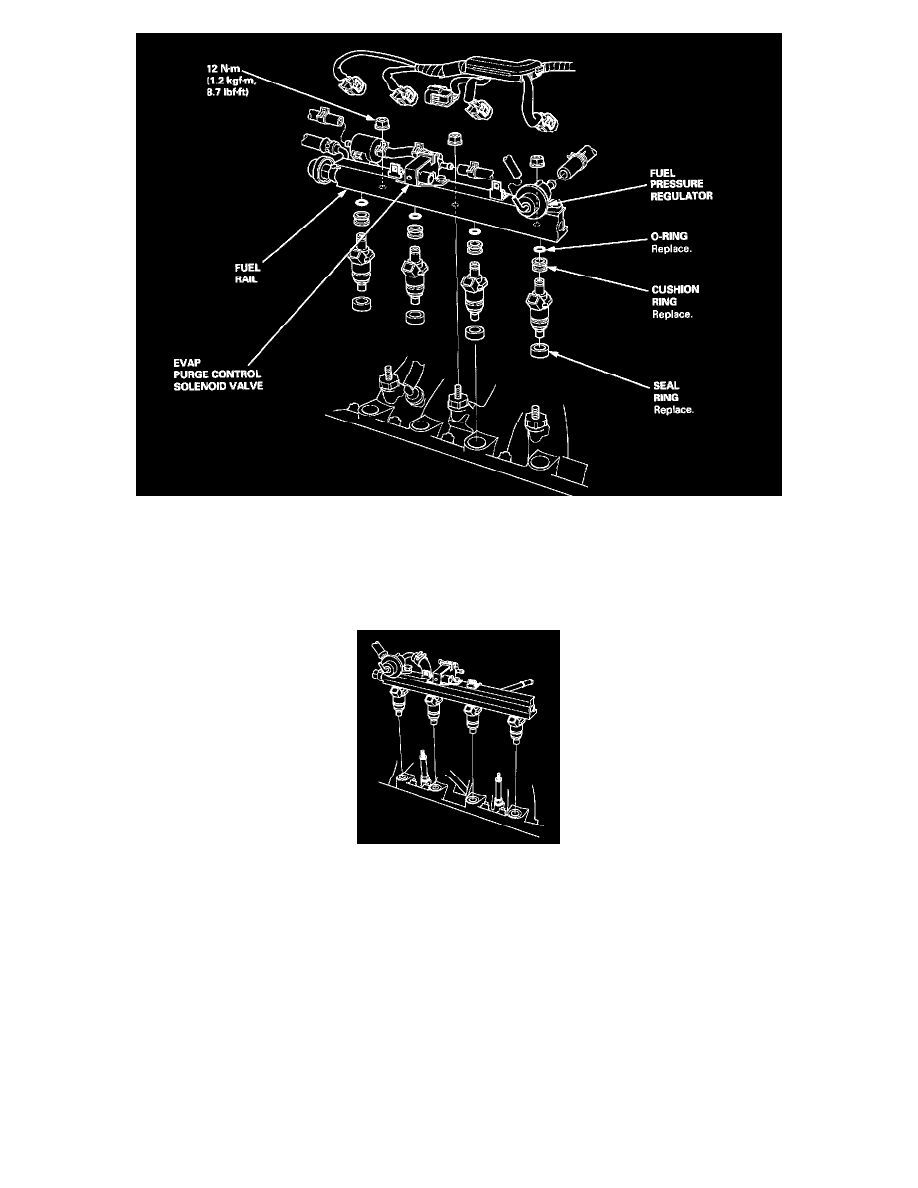 12 N·m (1.2 kgf·m, 8.7 lbf·ft)

FUEL PRESSURE REGULATOR

O-RING Replace.

CUSHION RING Replace.

SEAL RING Replace.

FUEL RAIL

EVAP PURGE CONTROL SOLENOID VALVE