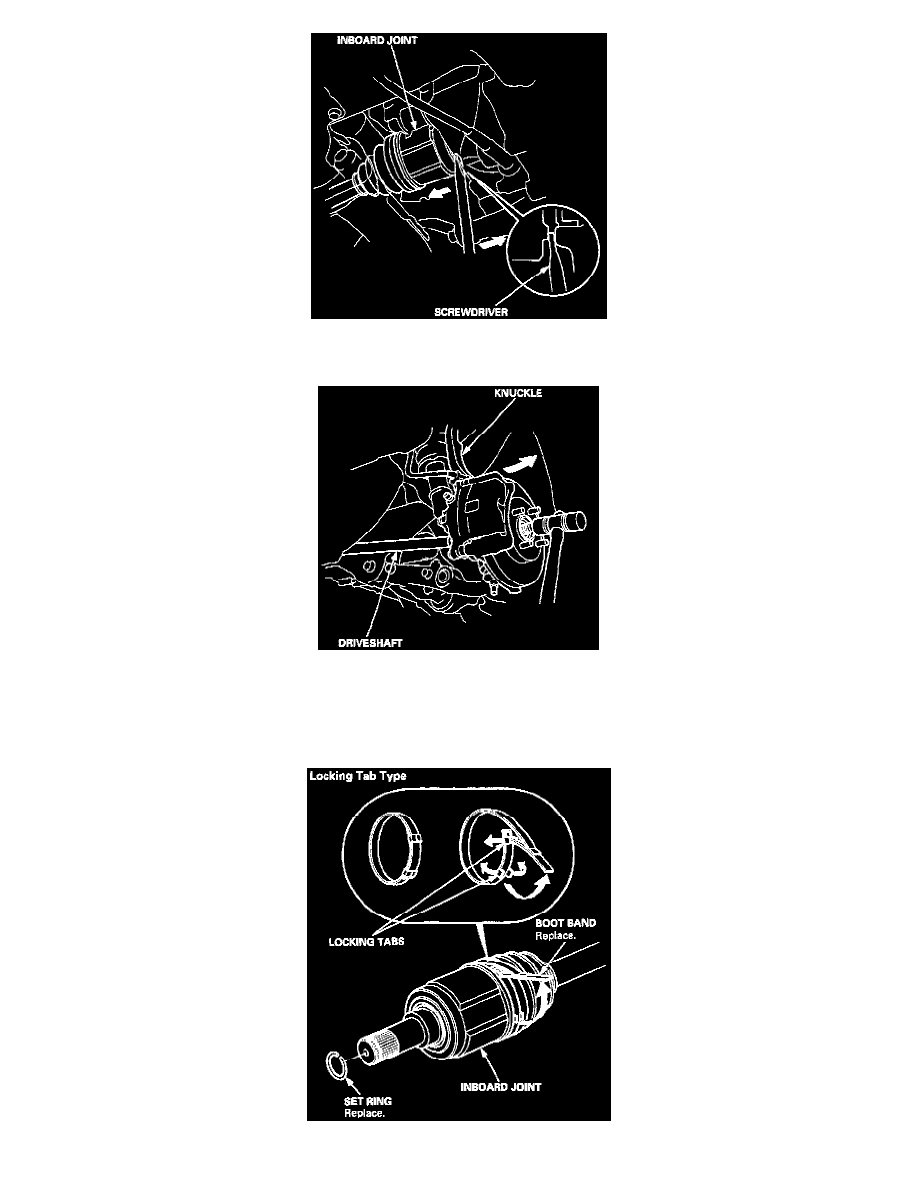 INBOARD JOINT

SCREWDRIVER

KNUCKLE

DRIVESHAFT

Locking Tab Type

LOCKING TABS

BOOT BAND
Replace.

INBOARD JOINT

SET RING
Replace.